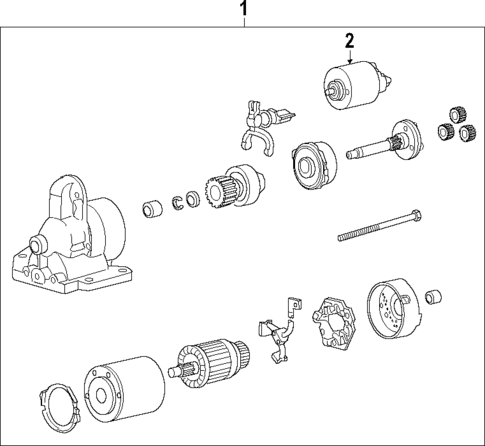 1
2