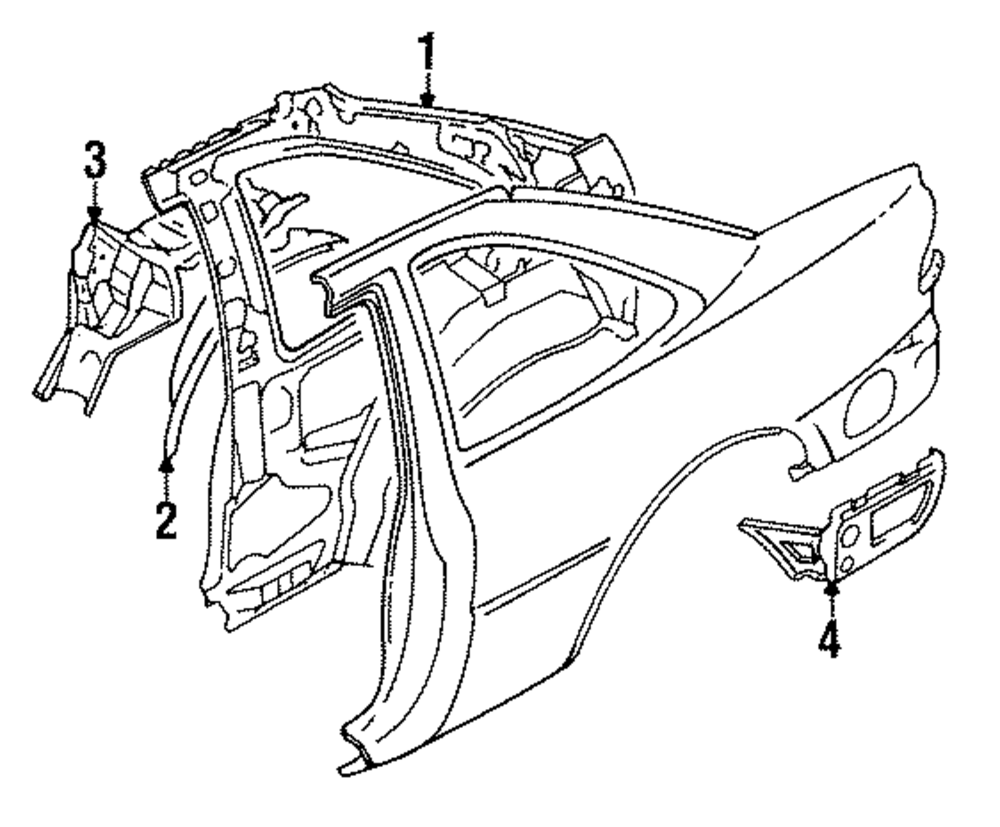 1
3
2
4