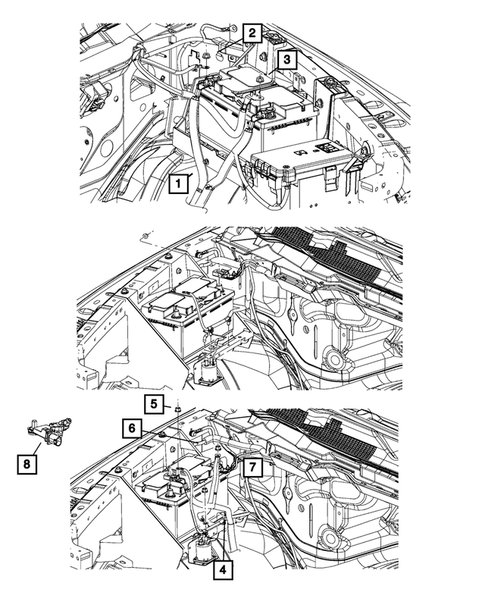 2
3
1
5
6
7
8
4