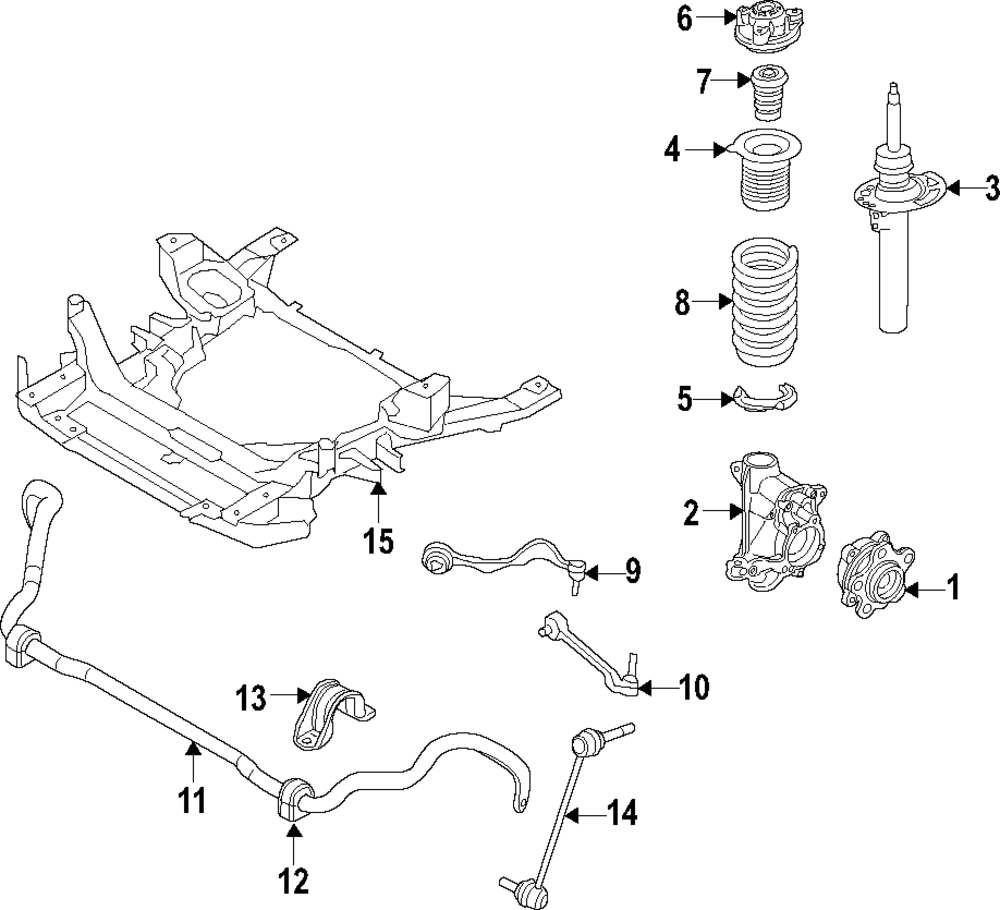 6
7
4
3
8
5
15
2
9
1
10
13
11
14
12