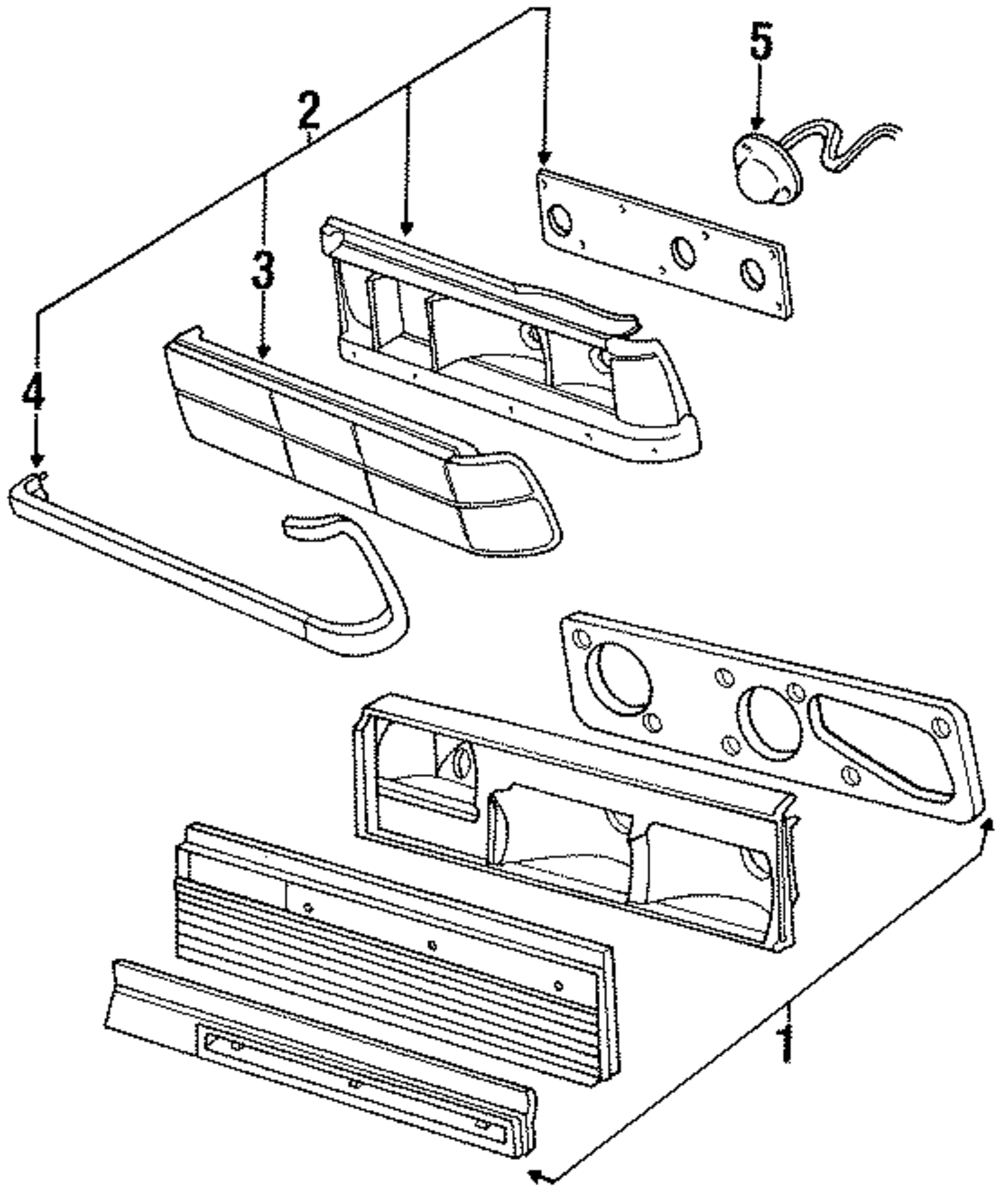 2
5
3
4
1