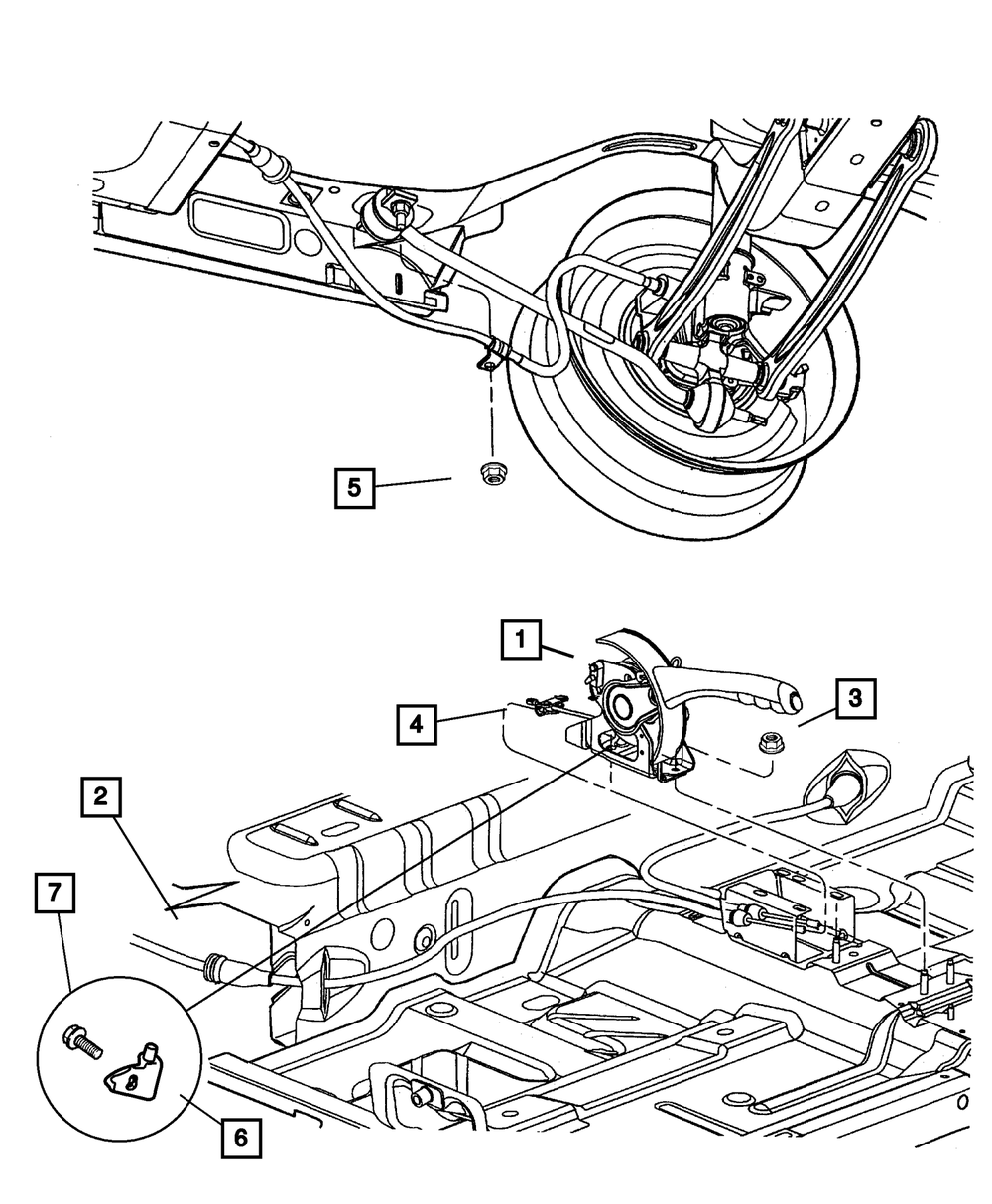 5

1

4

3

2

7

6