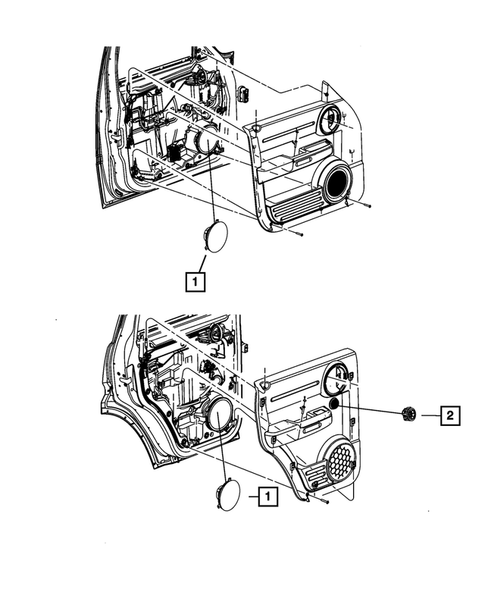 1

2

1