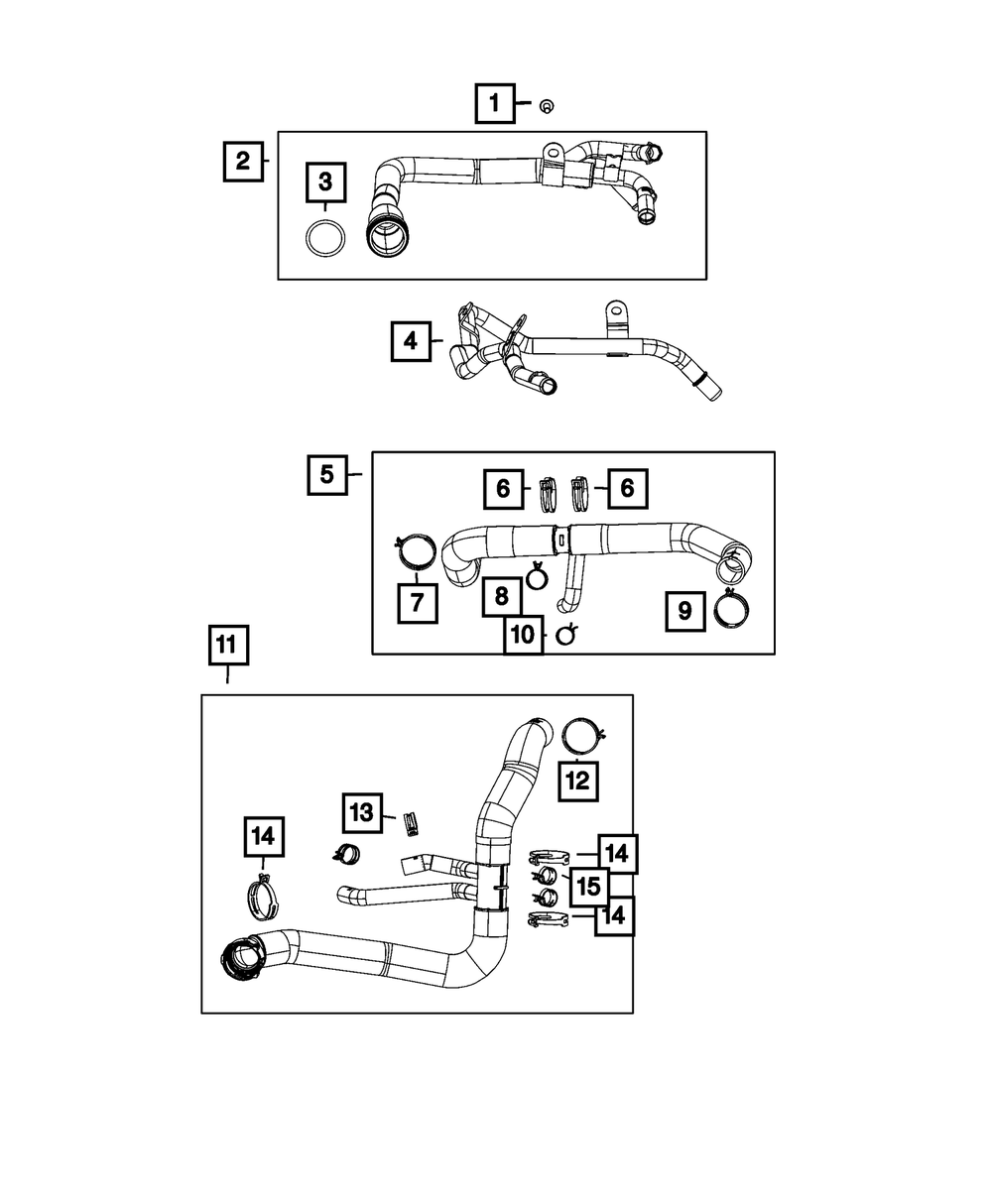 1
2
3
4
5
6
6
7
8
9
10
11
12
13
14
14
15
14