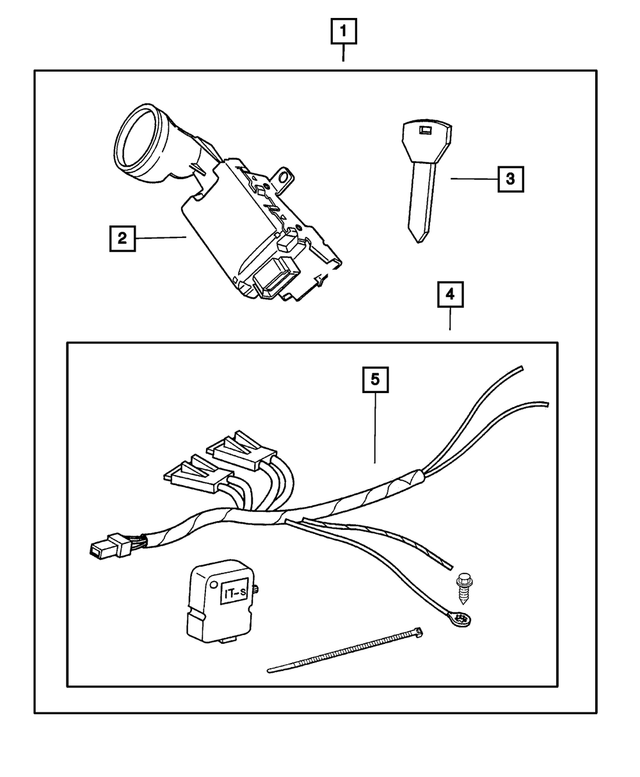 1

2

3

4

5

IT-S