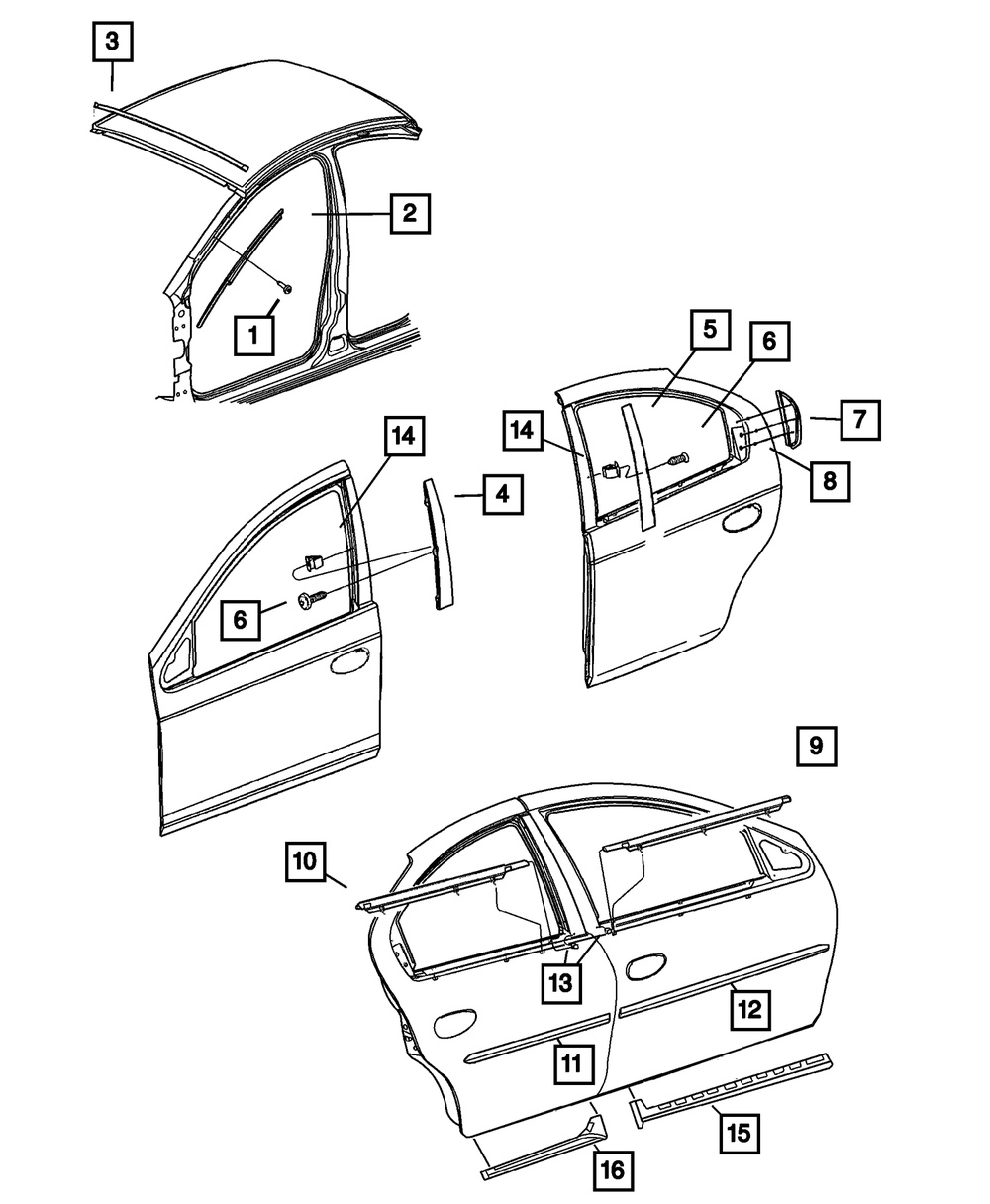 3
2
1
5
6
14
7
8
14
4
6
9
10
13
12
11
15
16