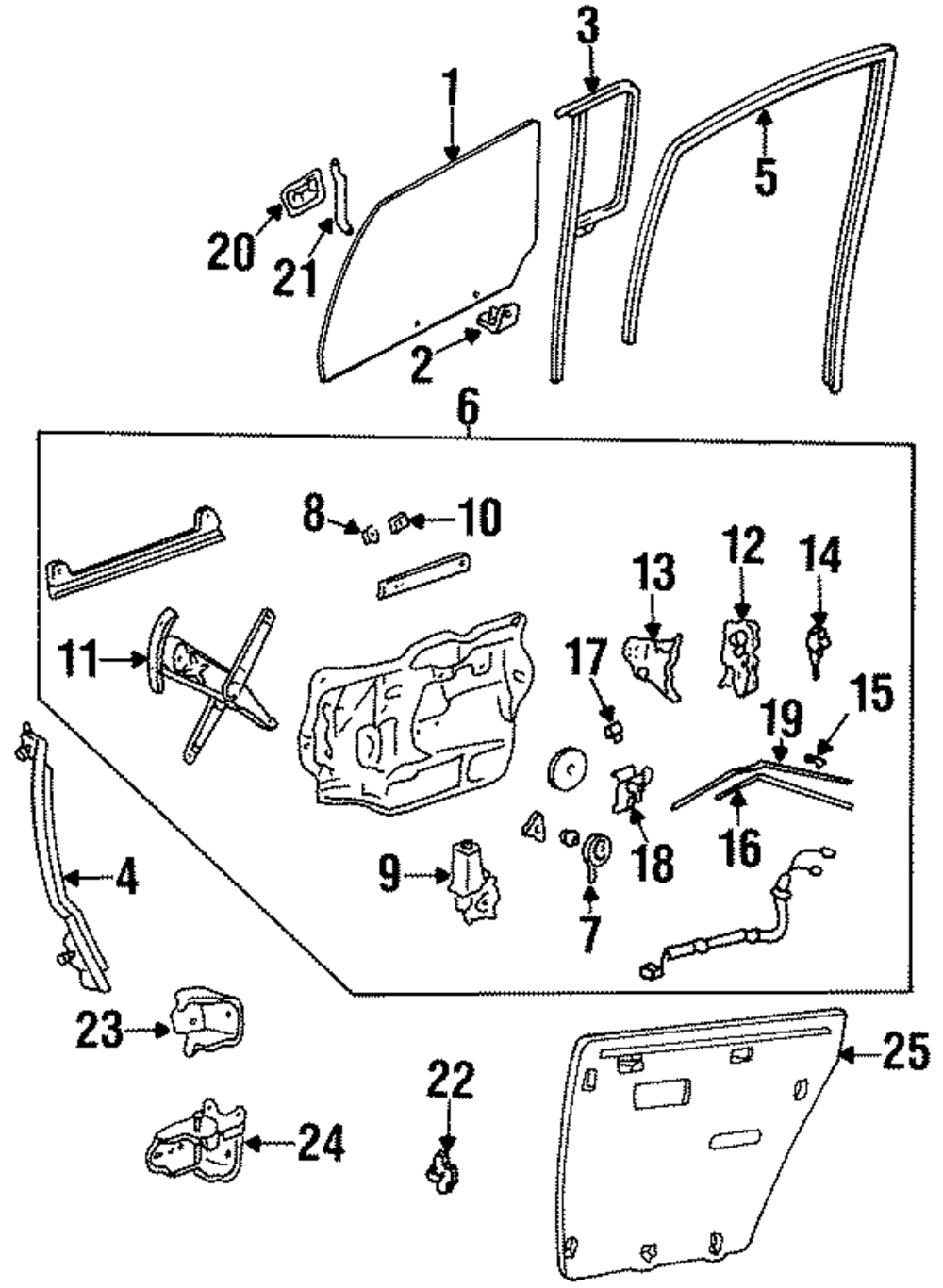 1
3
5
20
21
2
6
8
10
13
12
14
11
17
15
19
16
18
9
7
4
23
25
22
24