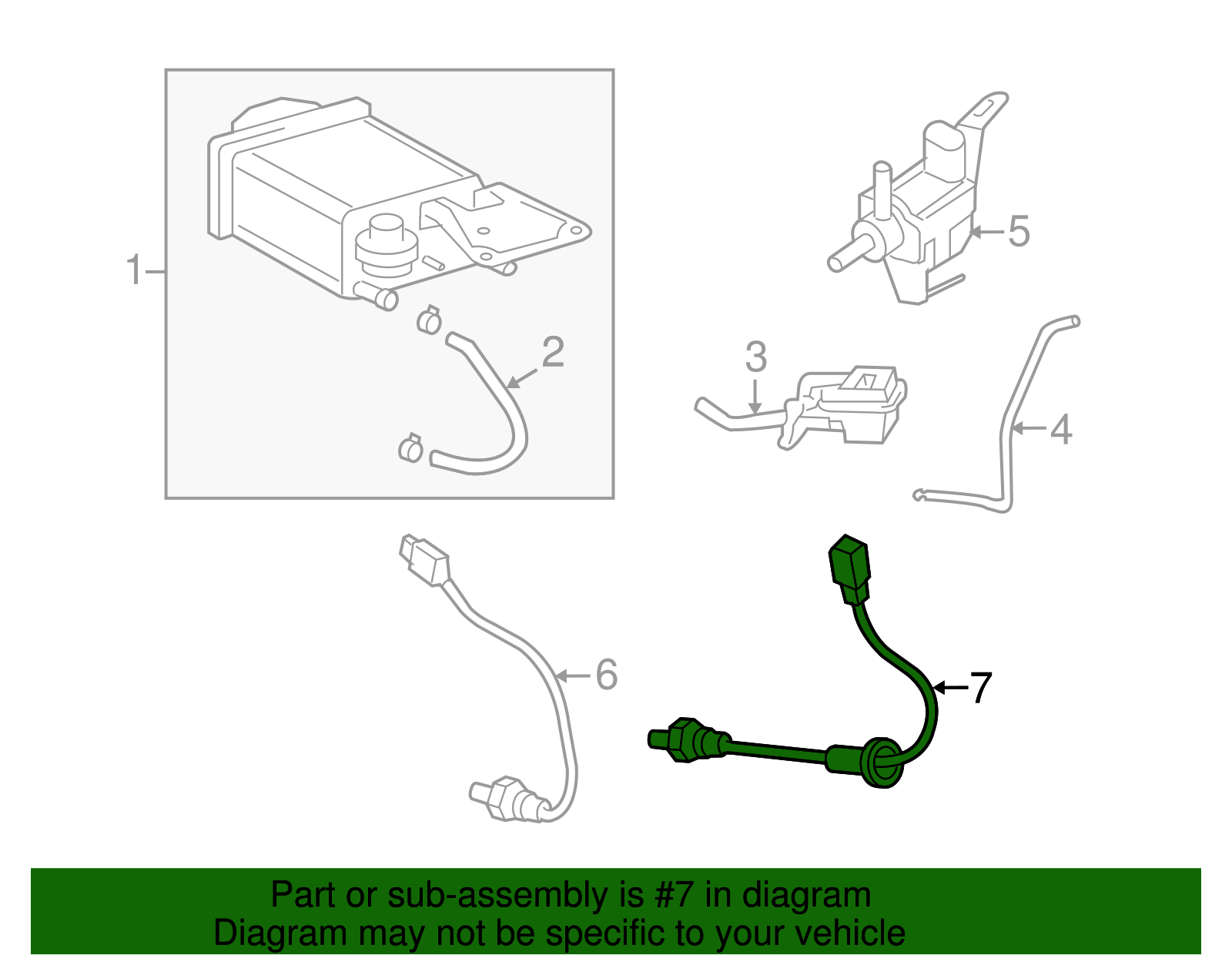 1
2
5
3
4
6
7

Part or sub-assembly is #7 in diagram
Diagram may not be specific to your vehicle