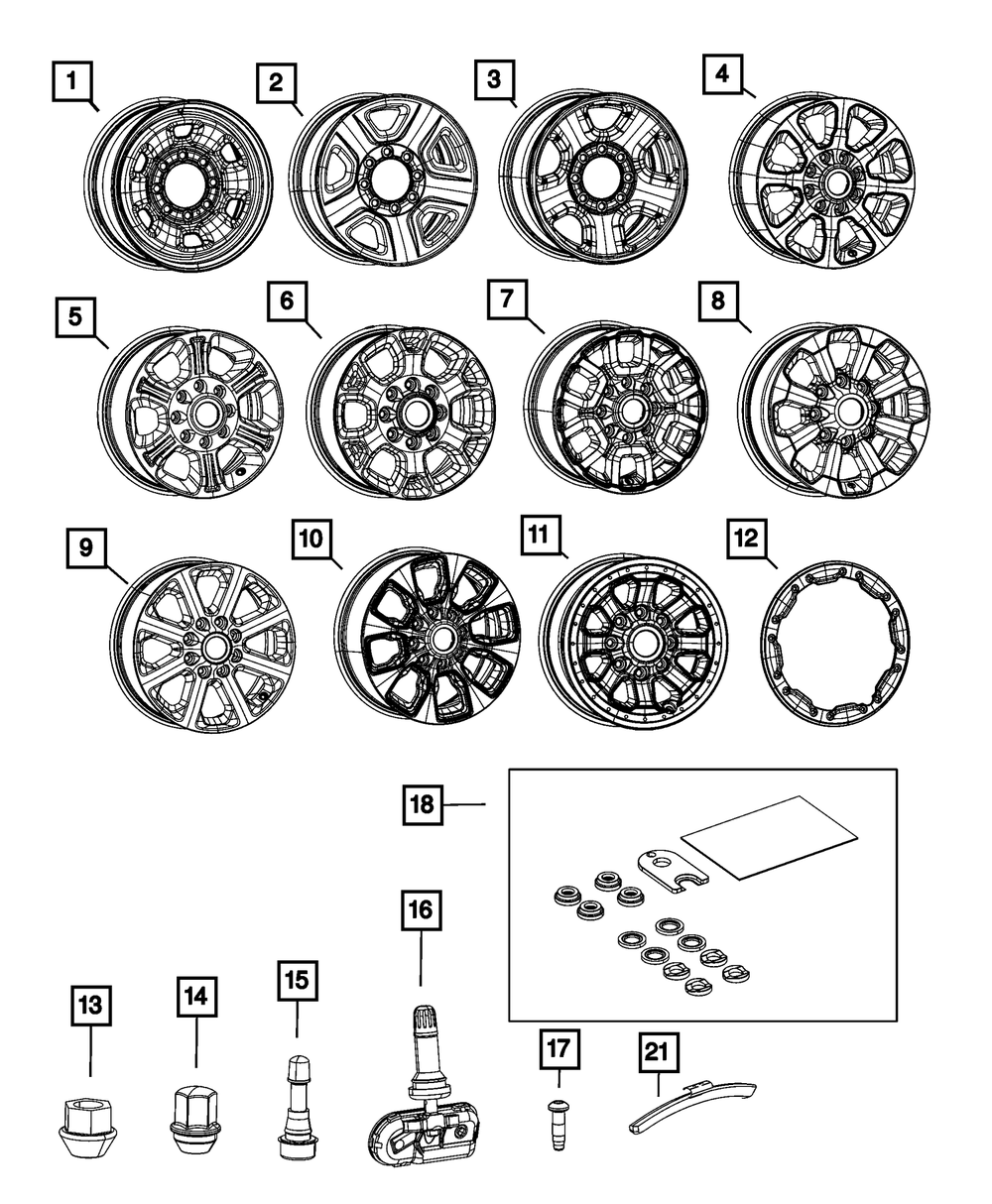 1
2
3
4
5
6
7
8
9
10
11
12
18
16
13
14
15
17
21