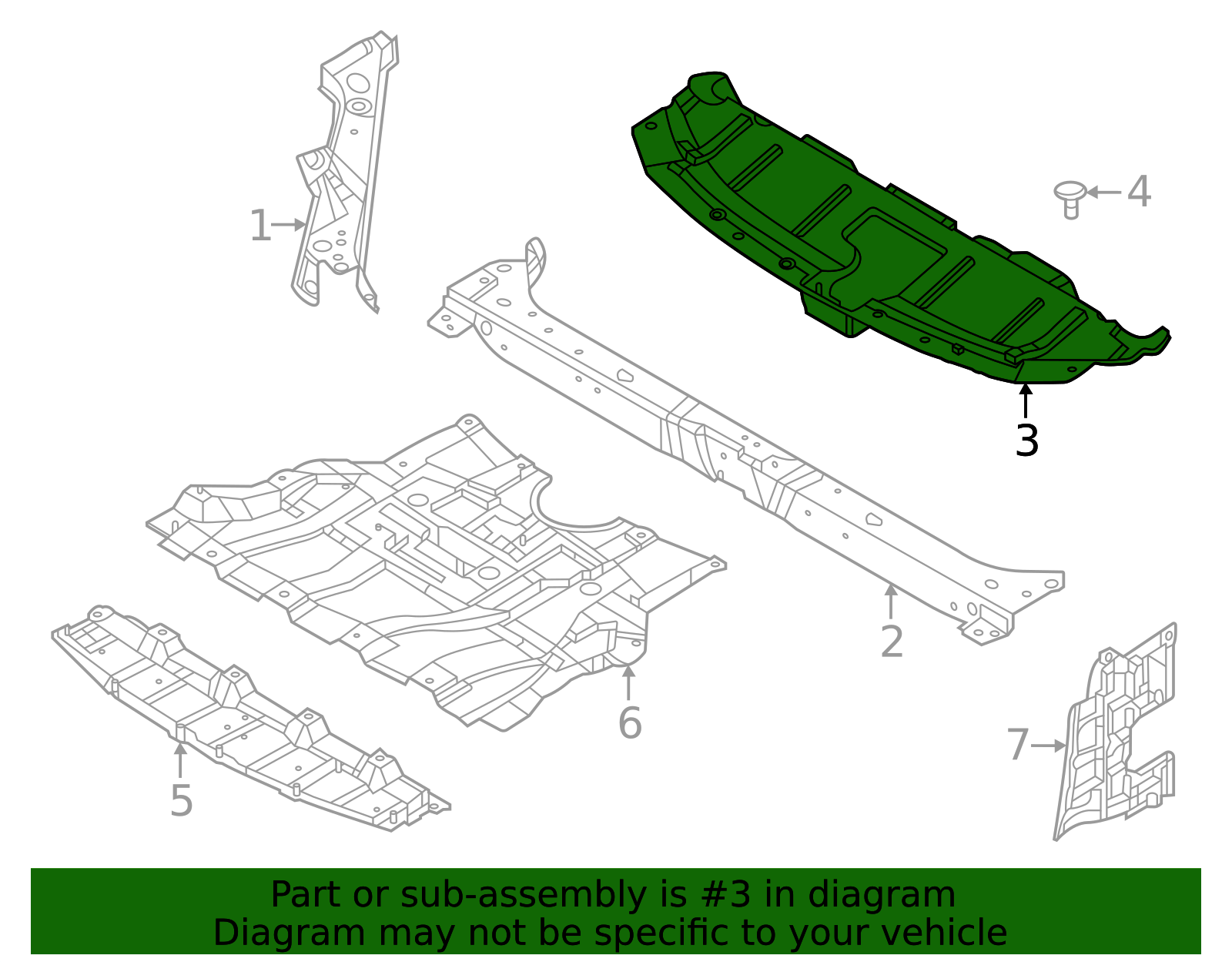 1

4

3

2

6

5

7

Part or sub-assembly is #3 in diagram
Diagram may not be specific to your vehicle