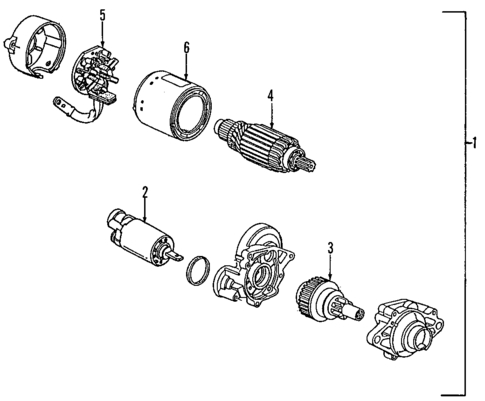 5
6
4
1
2
3