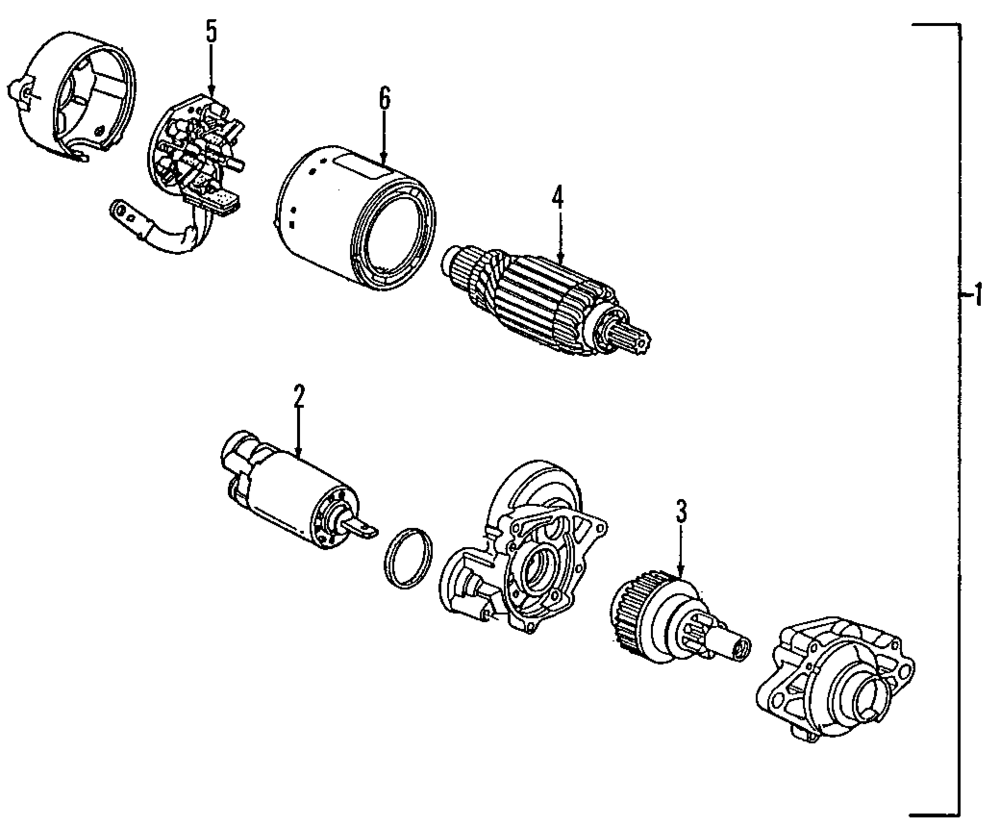 5
6
4
1
2
3