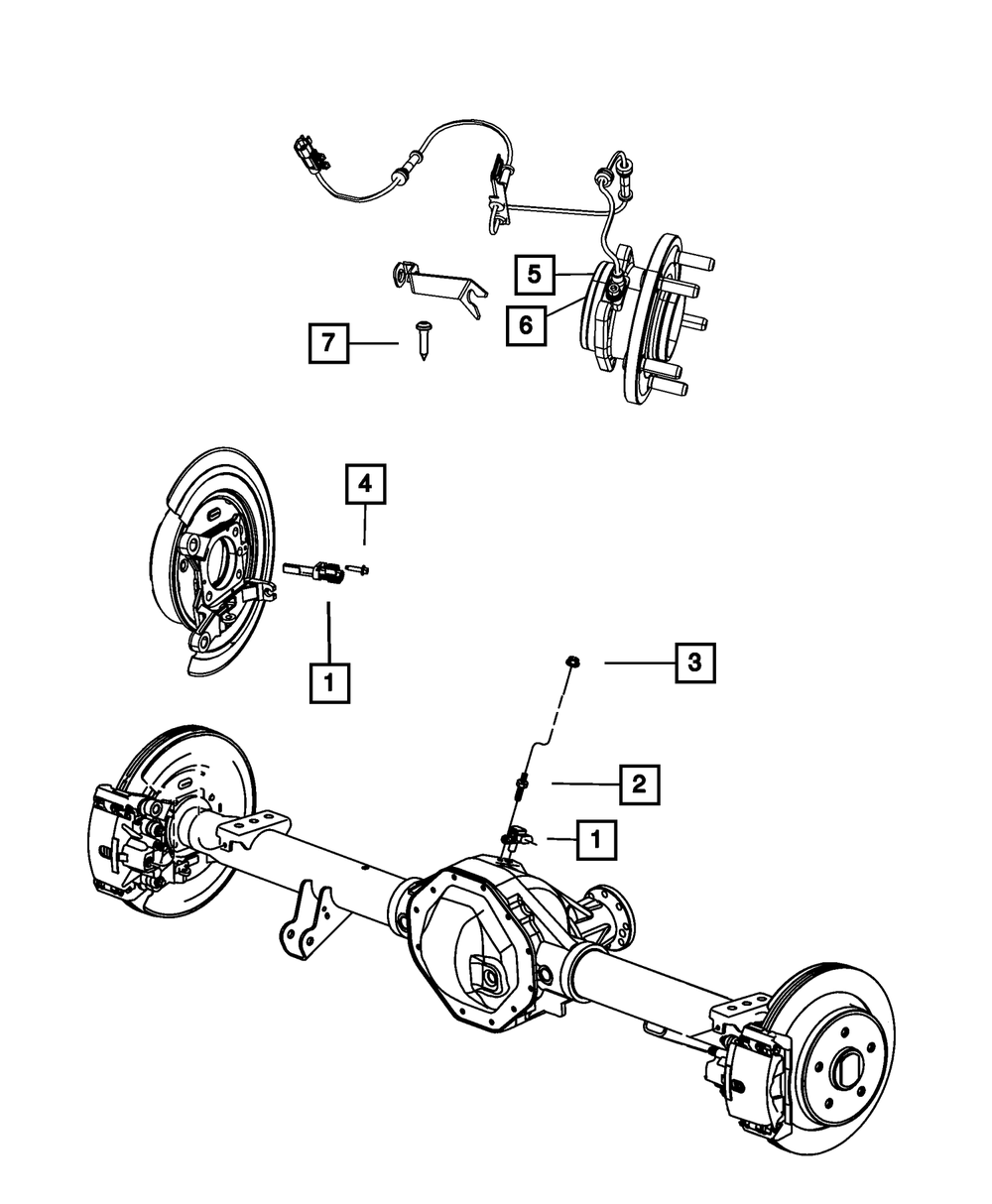 5
6
7
4
1
3
2
1