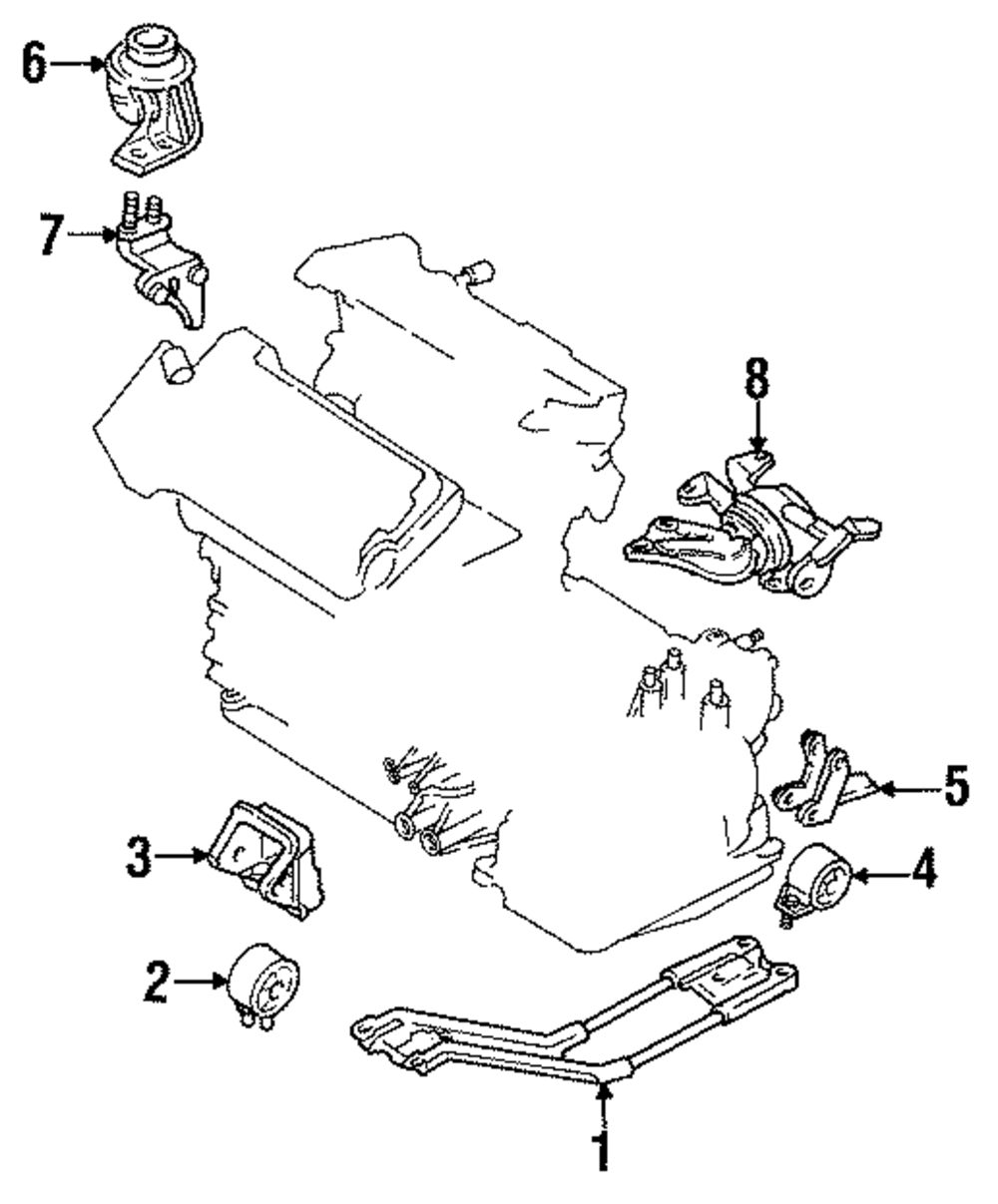 6
7
8
5
3
4
2
1