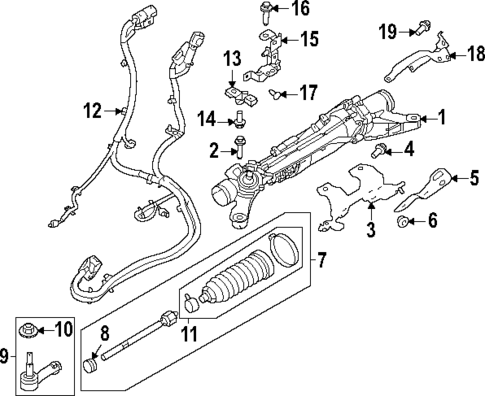 16
19
15
18
13
17
12
14
1
2
4
5
3
6
7
10
8
11
9