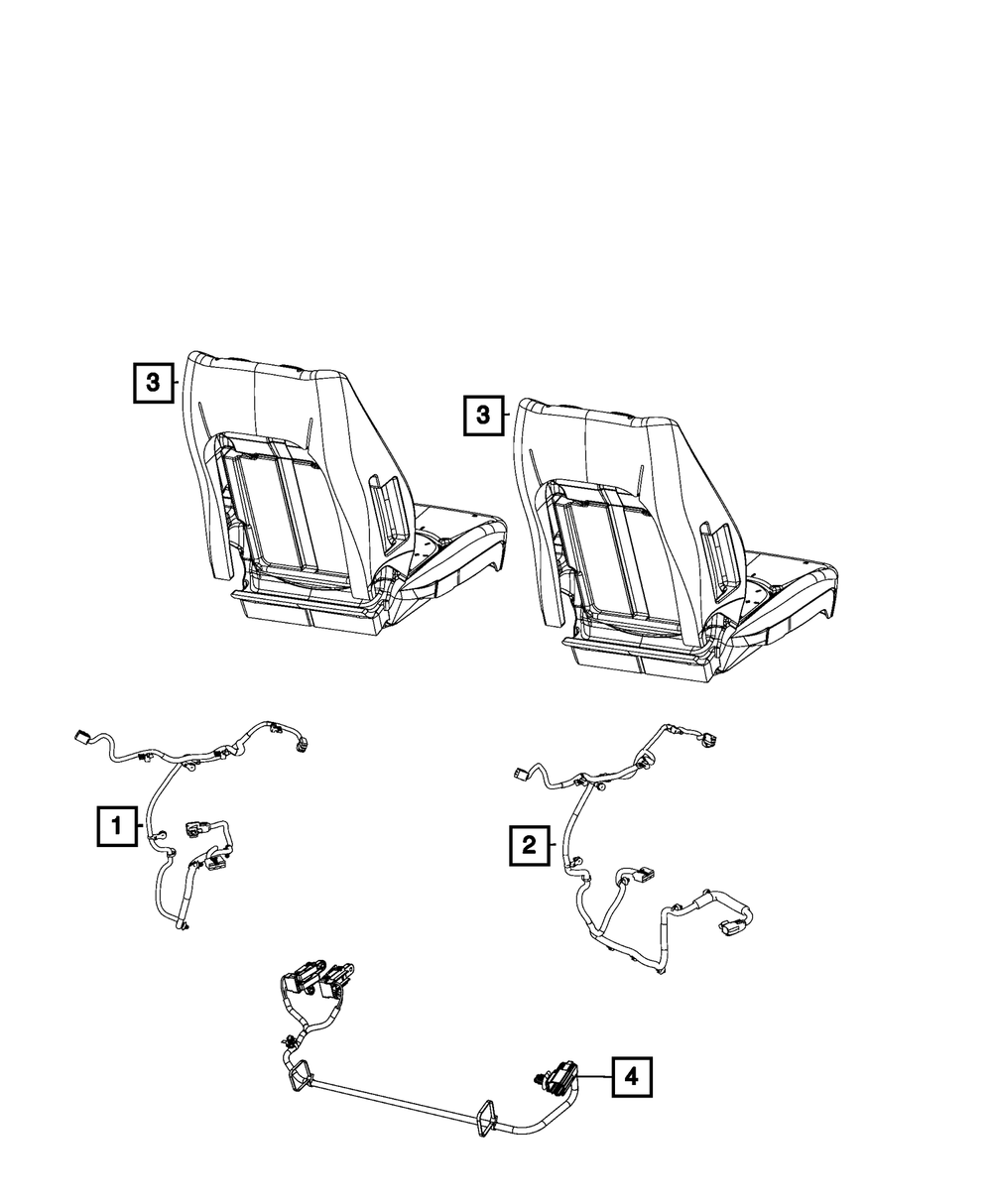 3
3
1
2
4