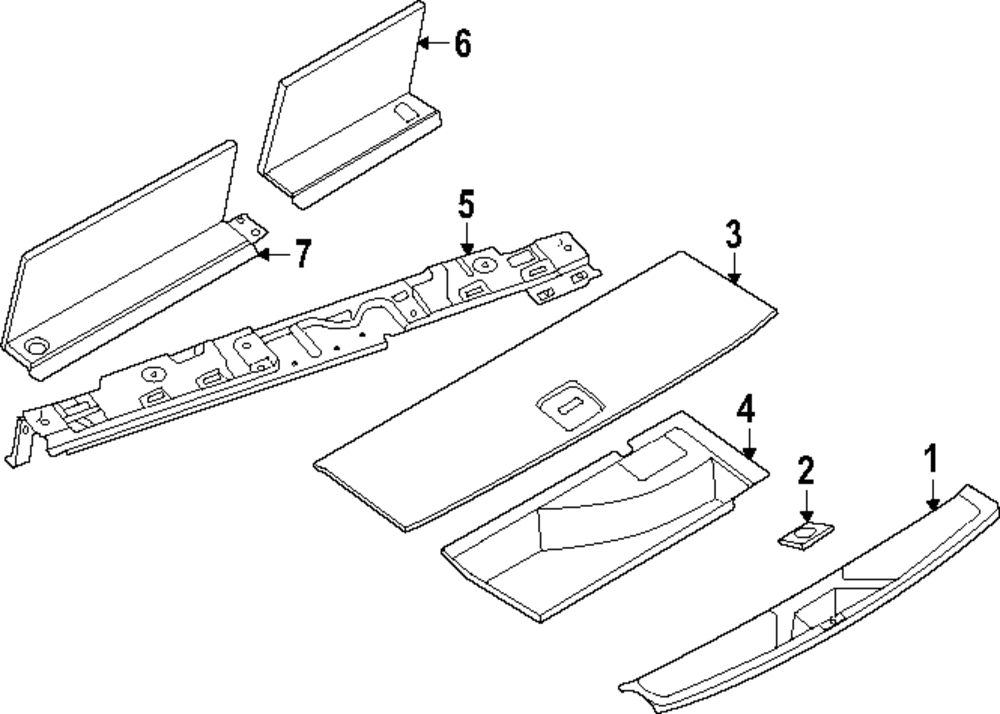 6
7
5
3
4
2
1