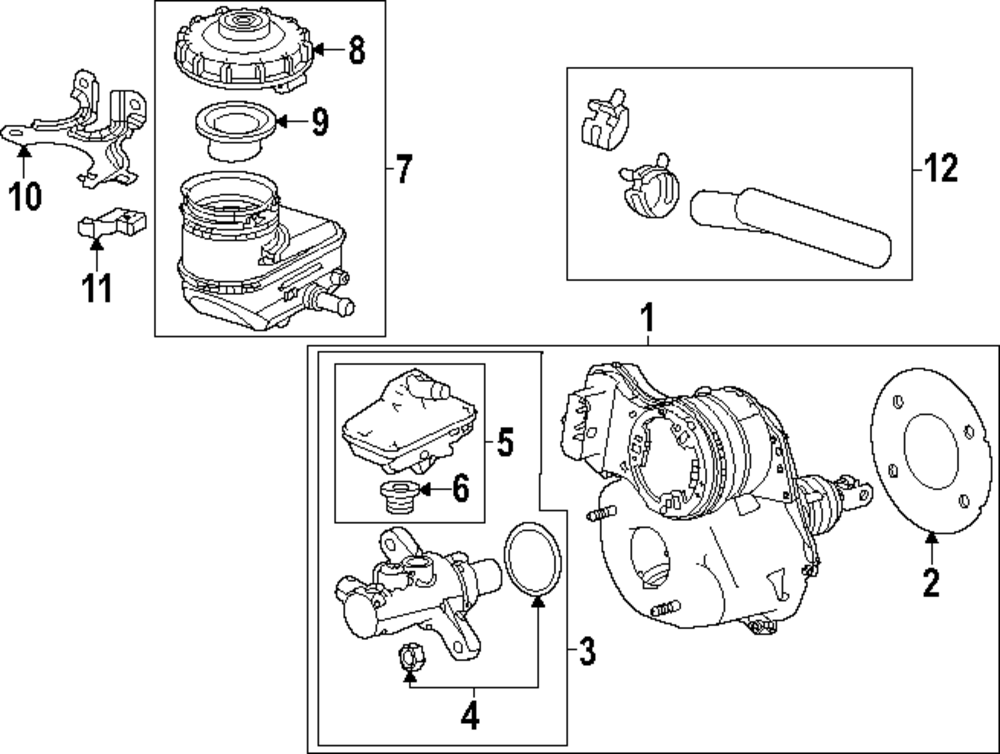 8
9
7
10
11
12
1
5
6
2
3
4