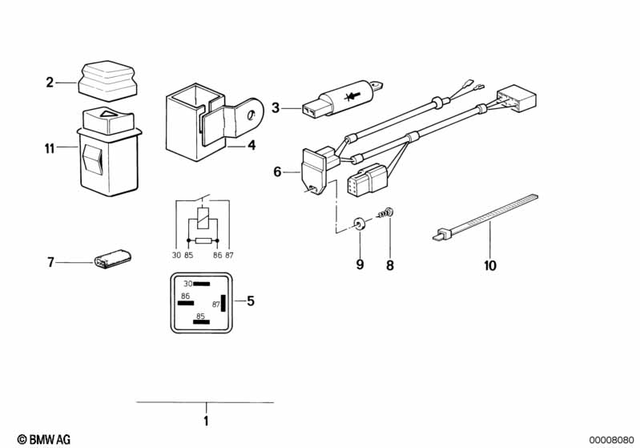 2
11
4
3
6
30 85 86 87
7
30
86
87
85
5
9
8
10
1
© BMW AG
00008080