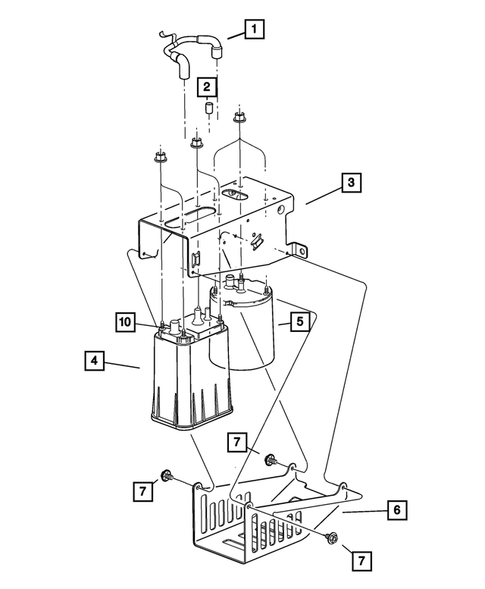 1
2
3
10
5
4
7
7
6
7