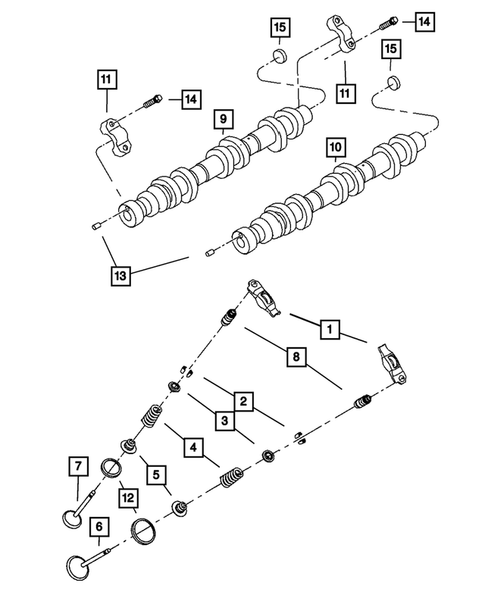 15
14
15
11
11
14
9
10
13
1
8
2
3
4
7
5
12
6