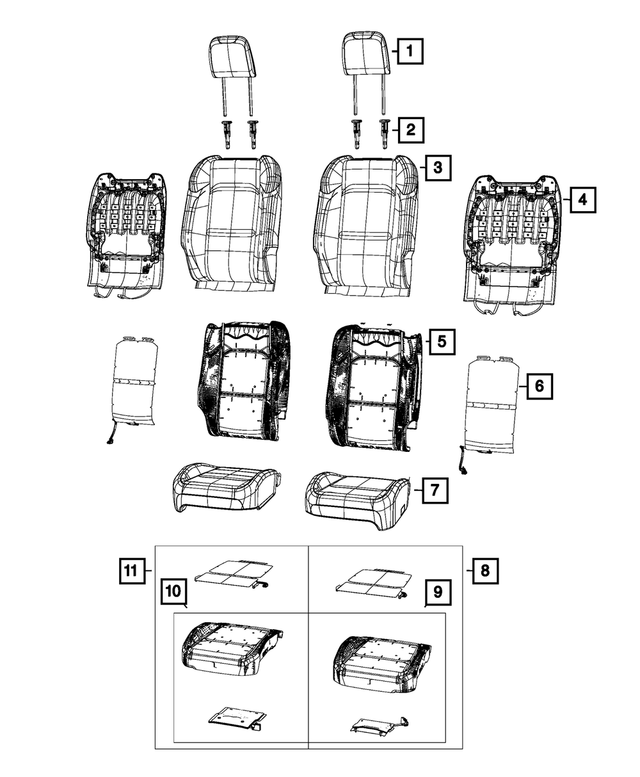 1
2
3
4
5
6
7
11
8
10
9