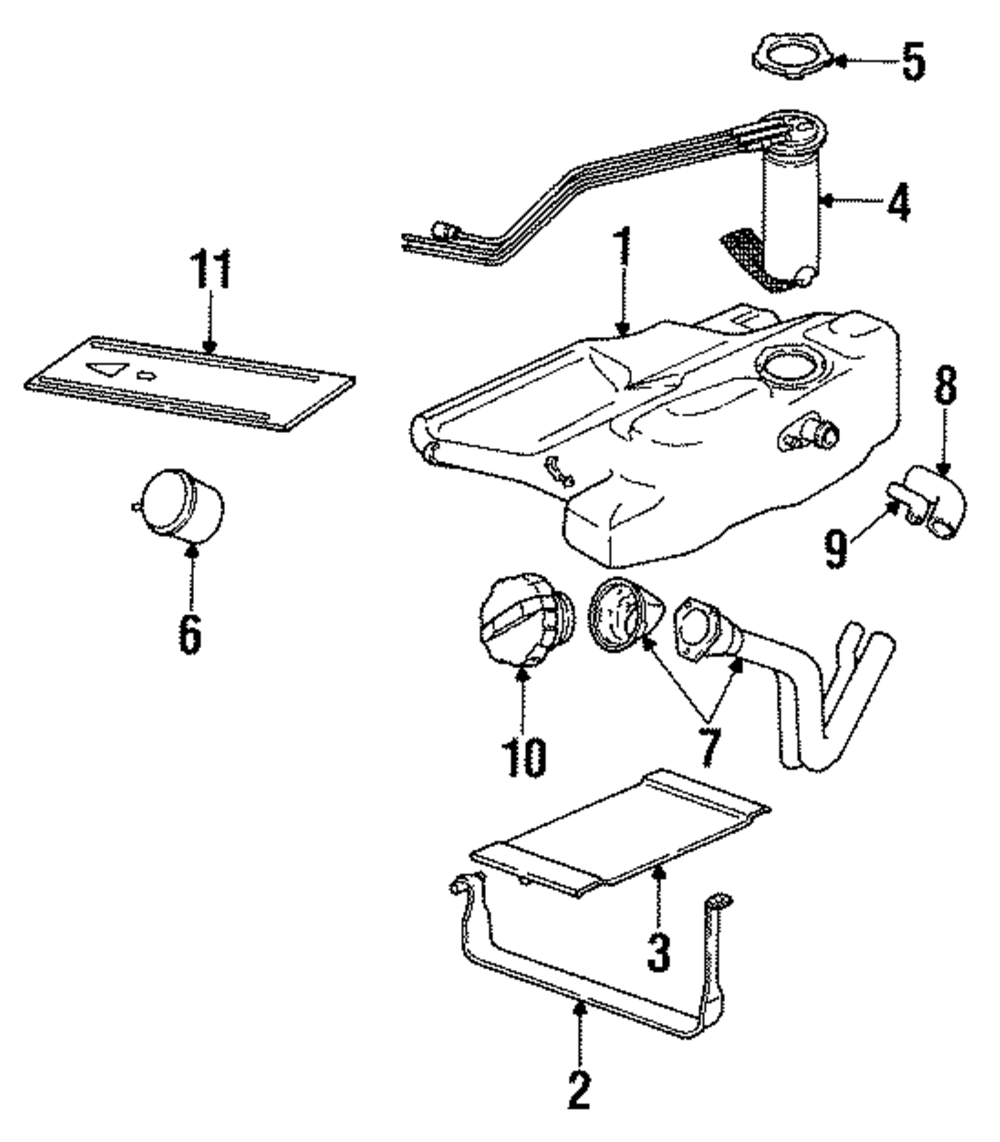 5
4
11
1
8
9
6
10
7
3
2