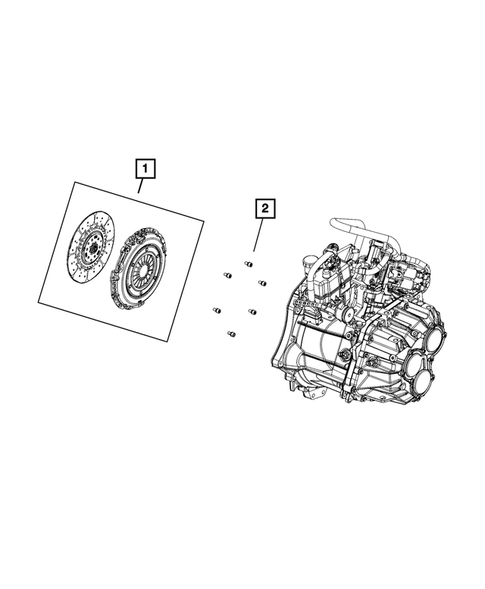 1

2