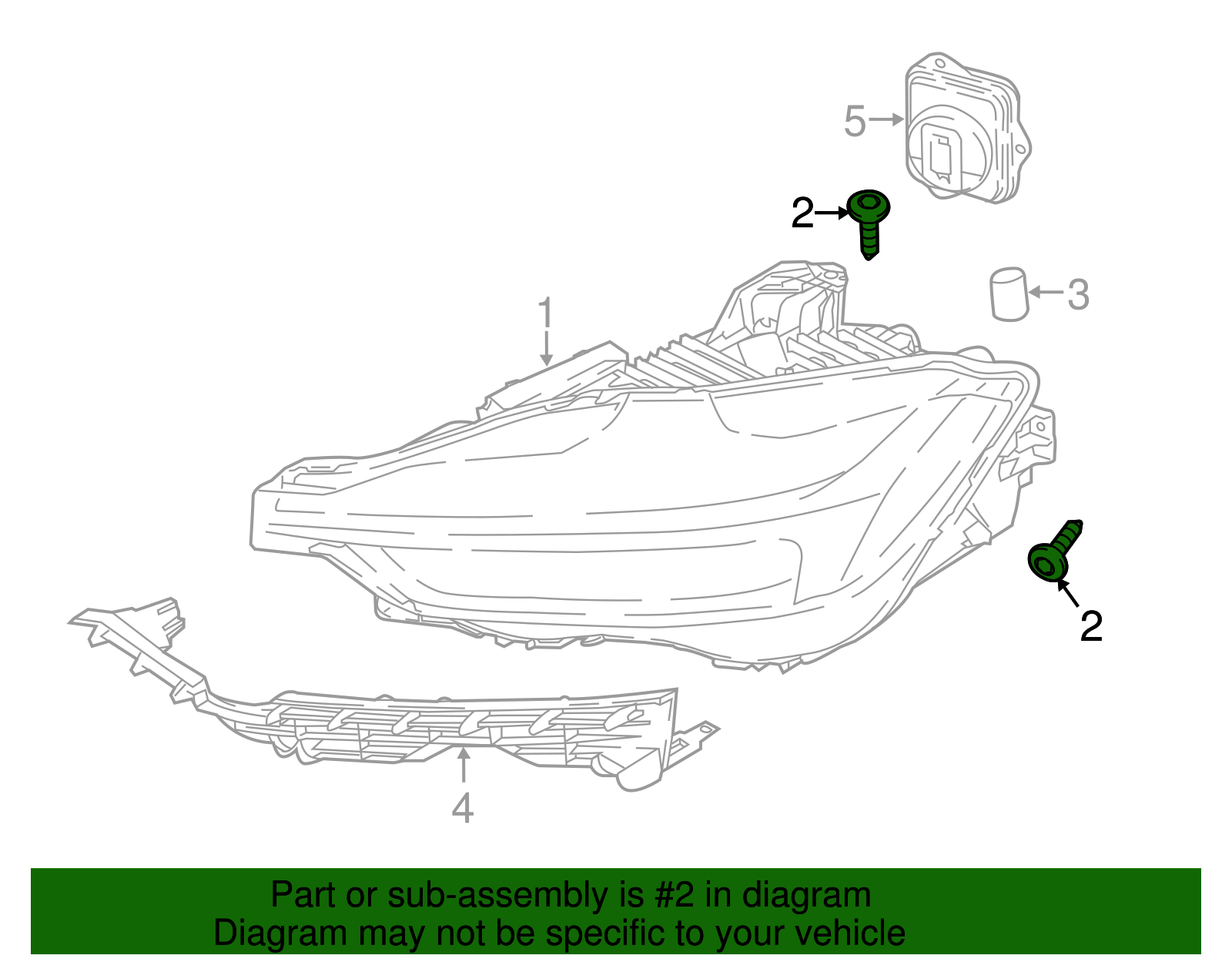 5

2

3

1

2

4

Part or sub-assembly is #2 in diagram
Diagram may not be specific to your vehicle