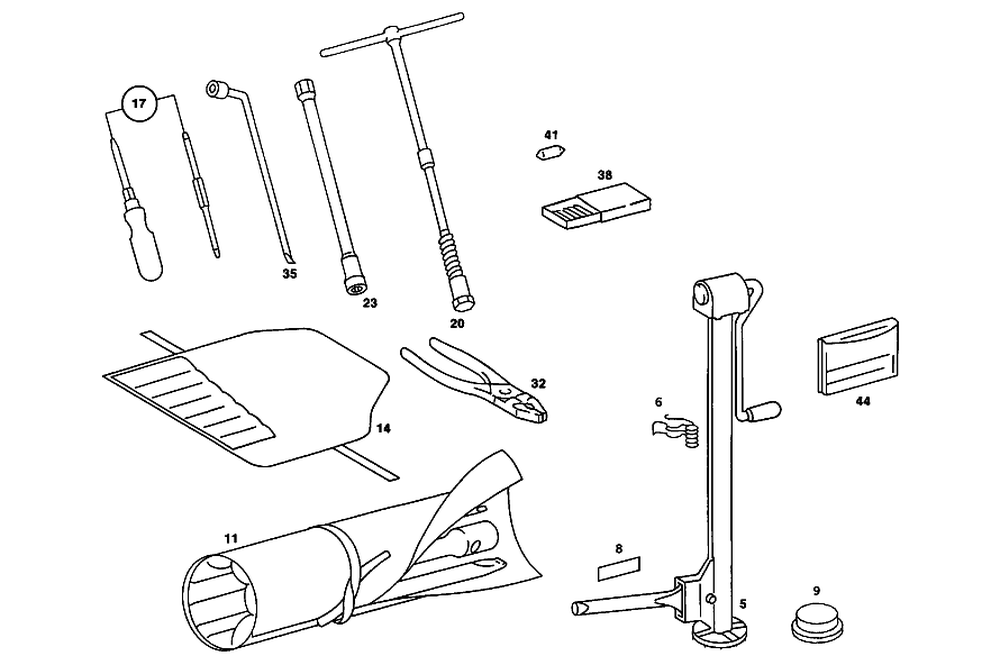 17
35
23
20
41
38
14
32
6
44
11
8
5
9