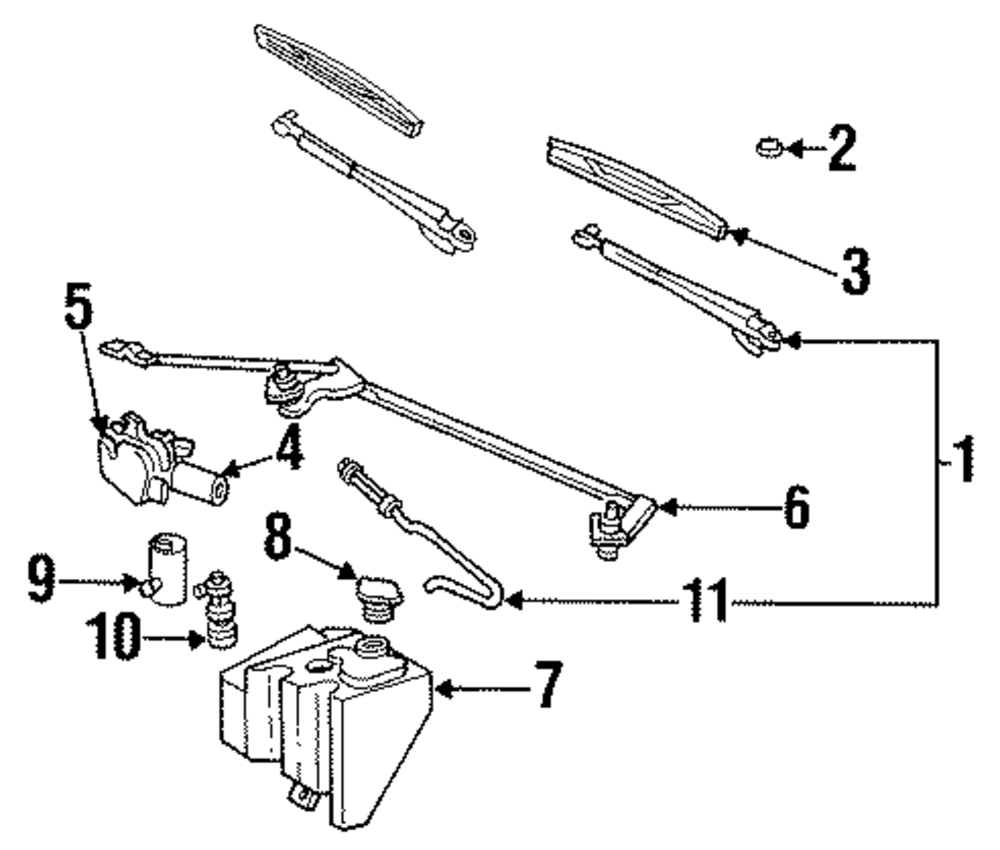 2
3
5
4
1
6
8
9
11
10
7