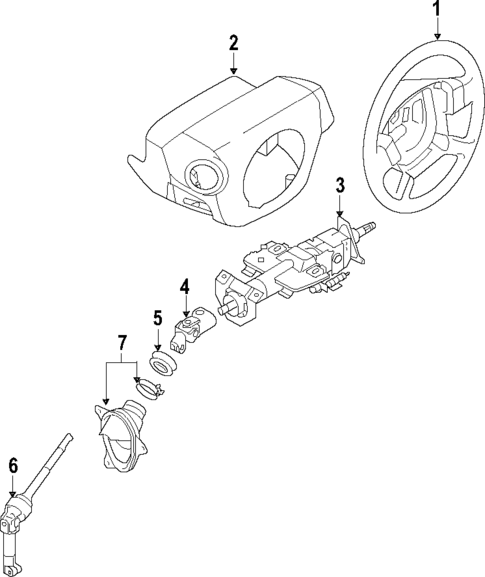 1
2
3
4
5
7
6