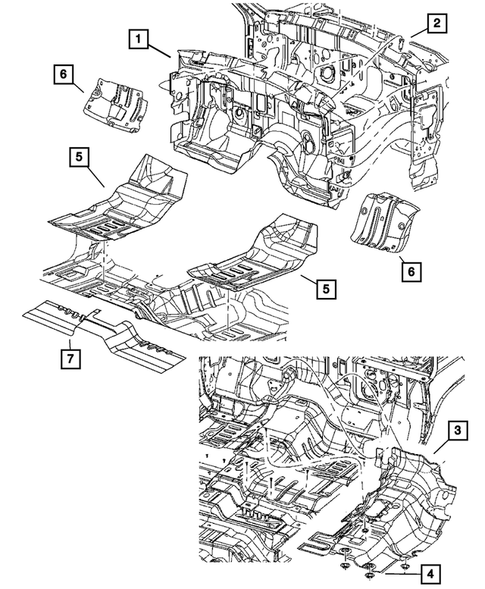 1
2
6
5
6
5
7
3
4