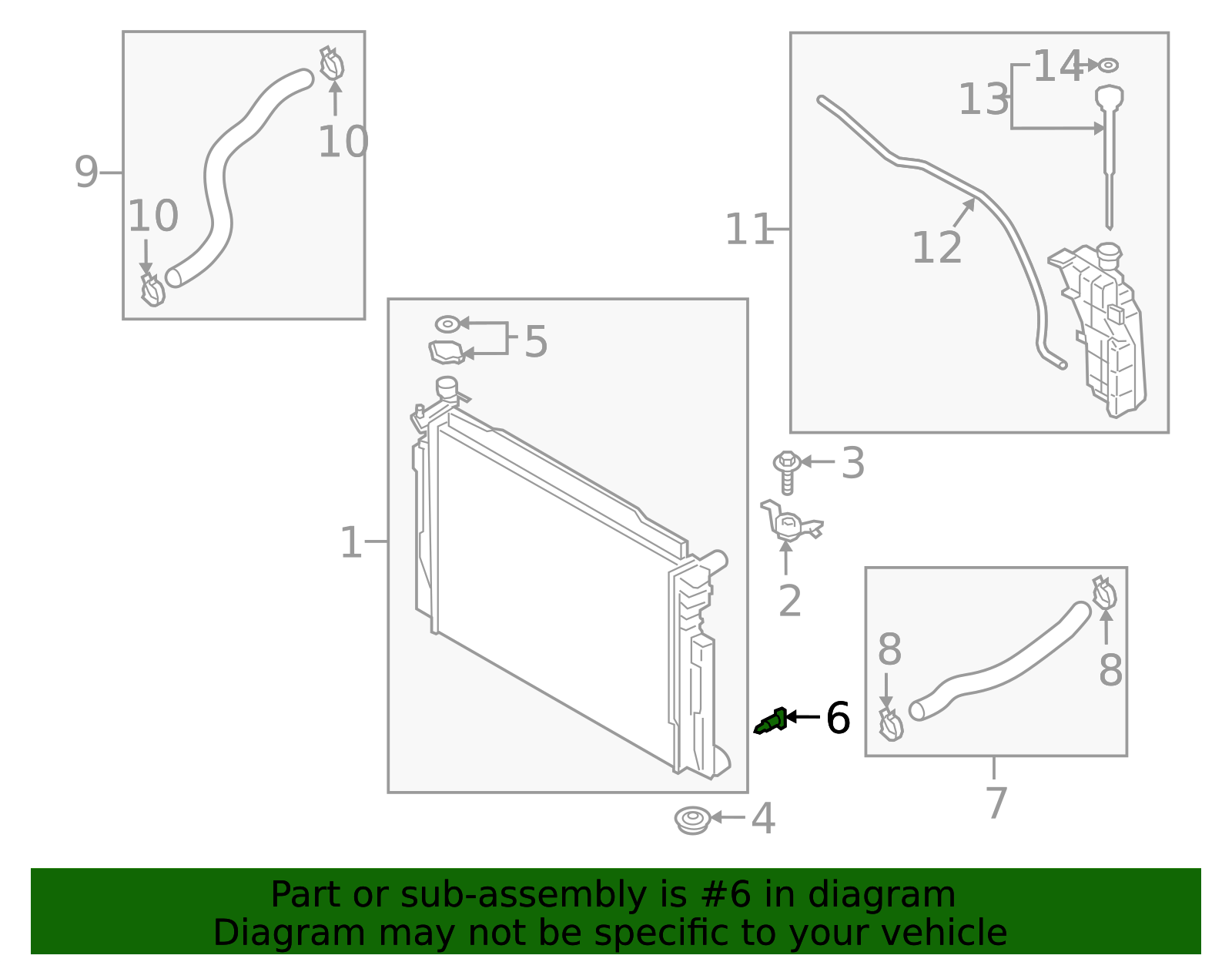 9
10
10
14
13
11
12
5
1
3
2
6
8
8
7
4

Part or sub-assembly is #6 in diagram
Diagram may not be specific to your vehicle