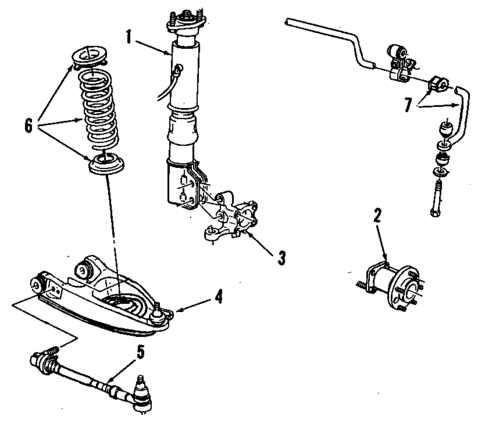 1
6
7
2
3
4
5