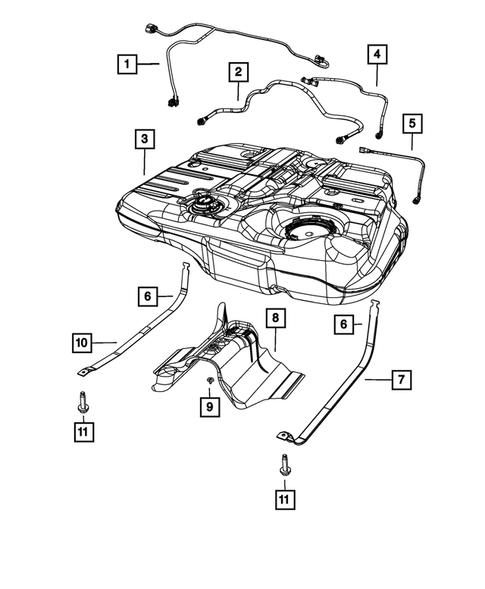 1
2
4
5
3
6
8
6
10
7
9
11
11