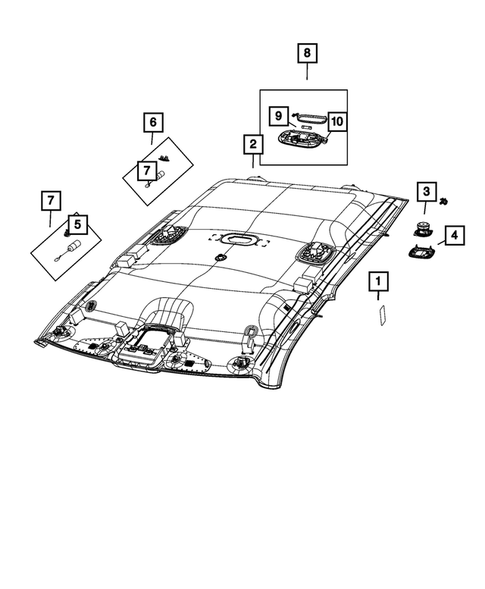 8
9
10
6
2
7
7
5
3
4
1