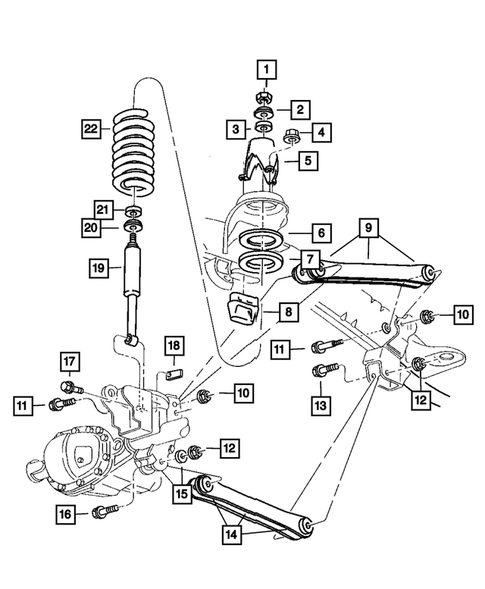 1
2
3
4
5
22
21
20
6
9
7
19
8
10
18
11
17
13
12
11
10
12
15
16
14