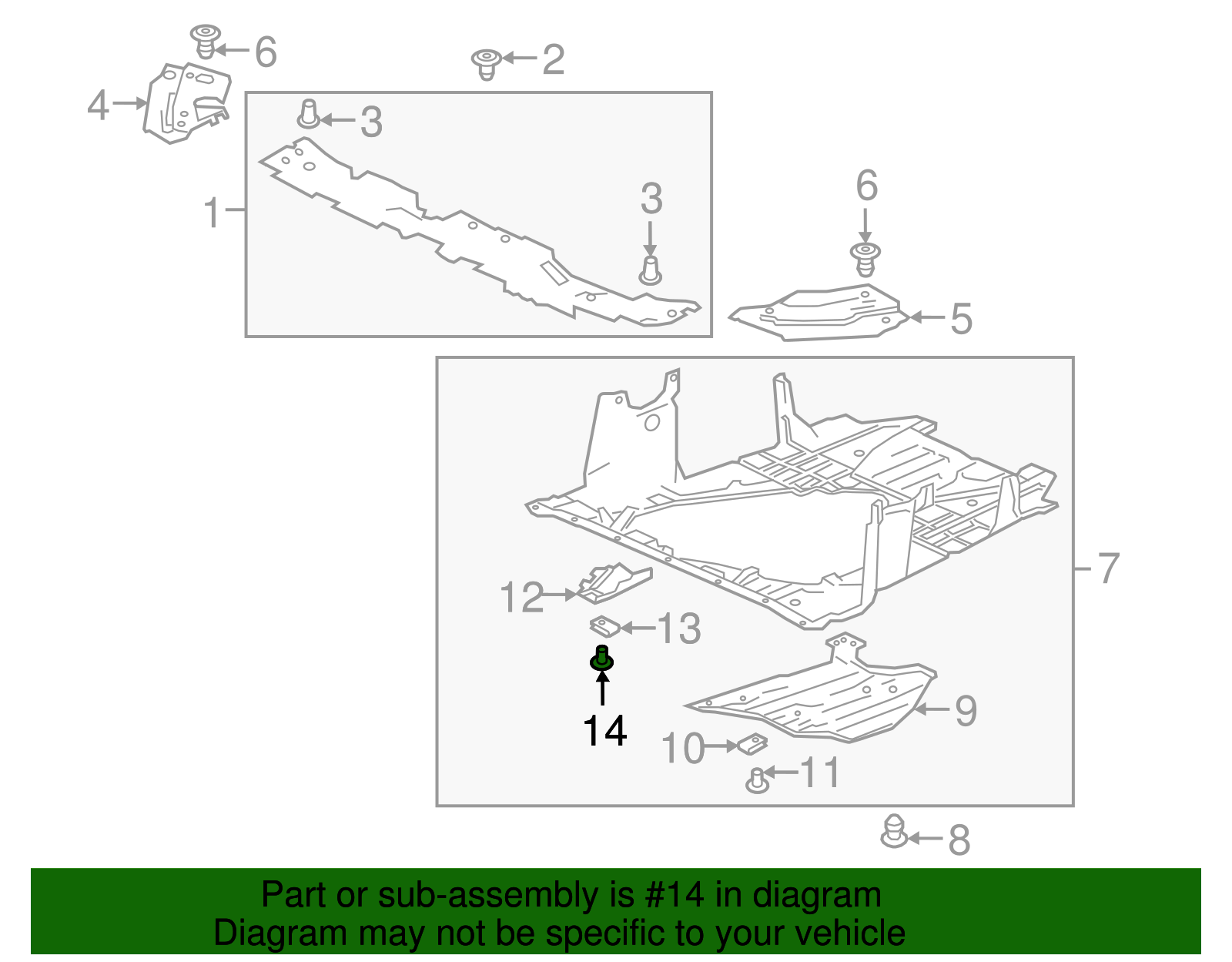 6
2
4
3
1
3
6
5
7
12
13
14
9
10
11
8

Part or sub-assembly is #14 in diagram
Diagram may not be specific to your vehicle