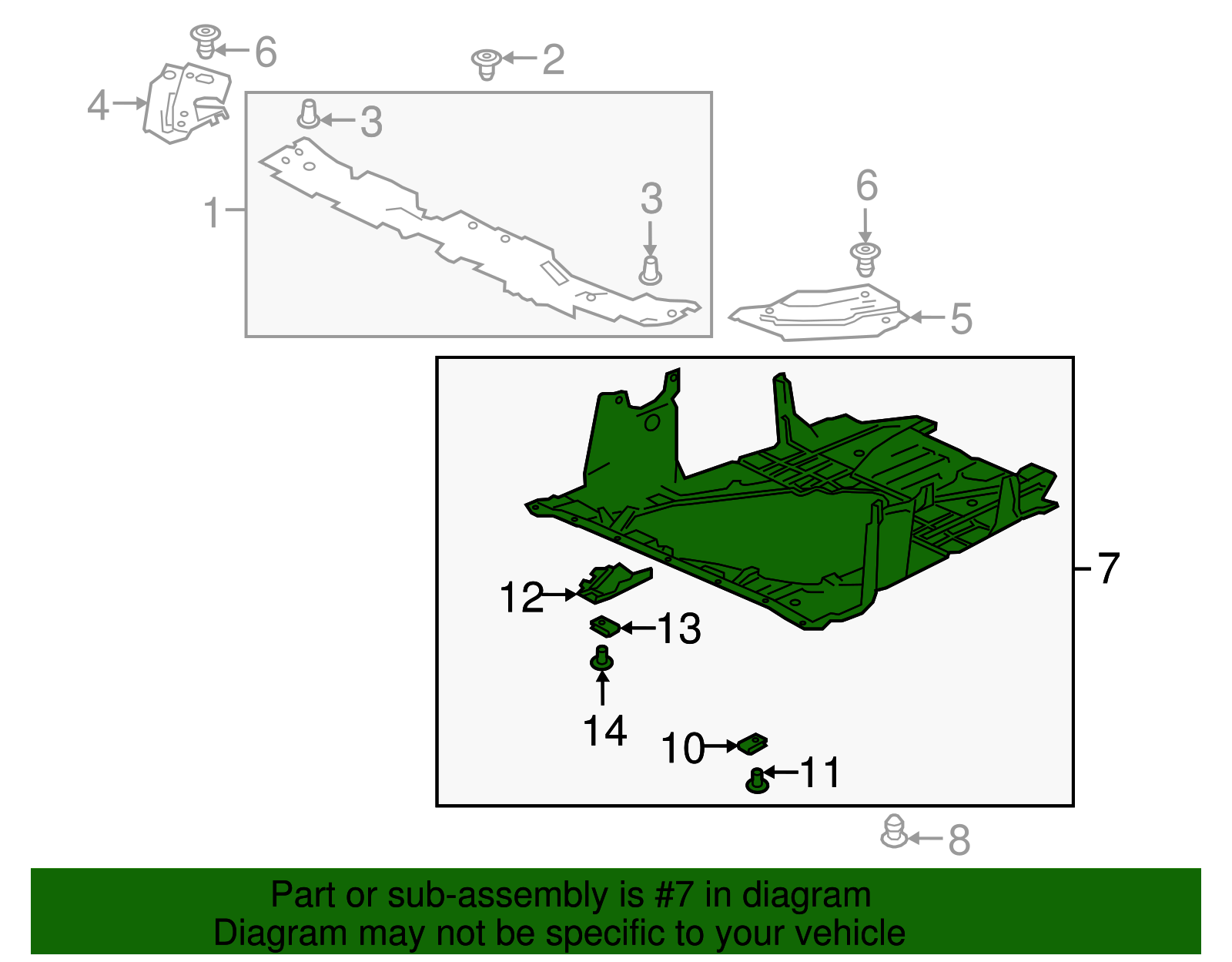 6
2
4
3
1
3
6
5
7
12
13
14
10
11
8

Part or sub-assembly is #7 in diagram
Diagram may not be specific to your vehicle