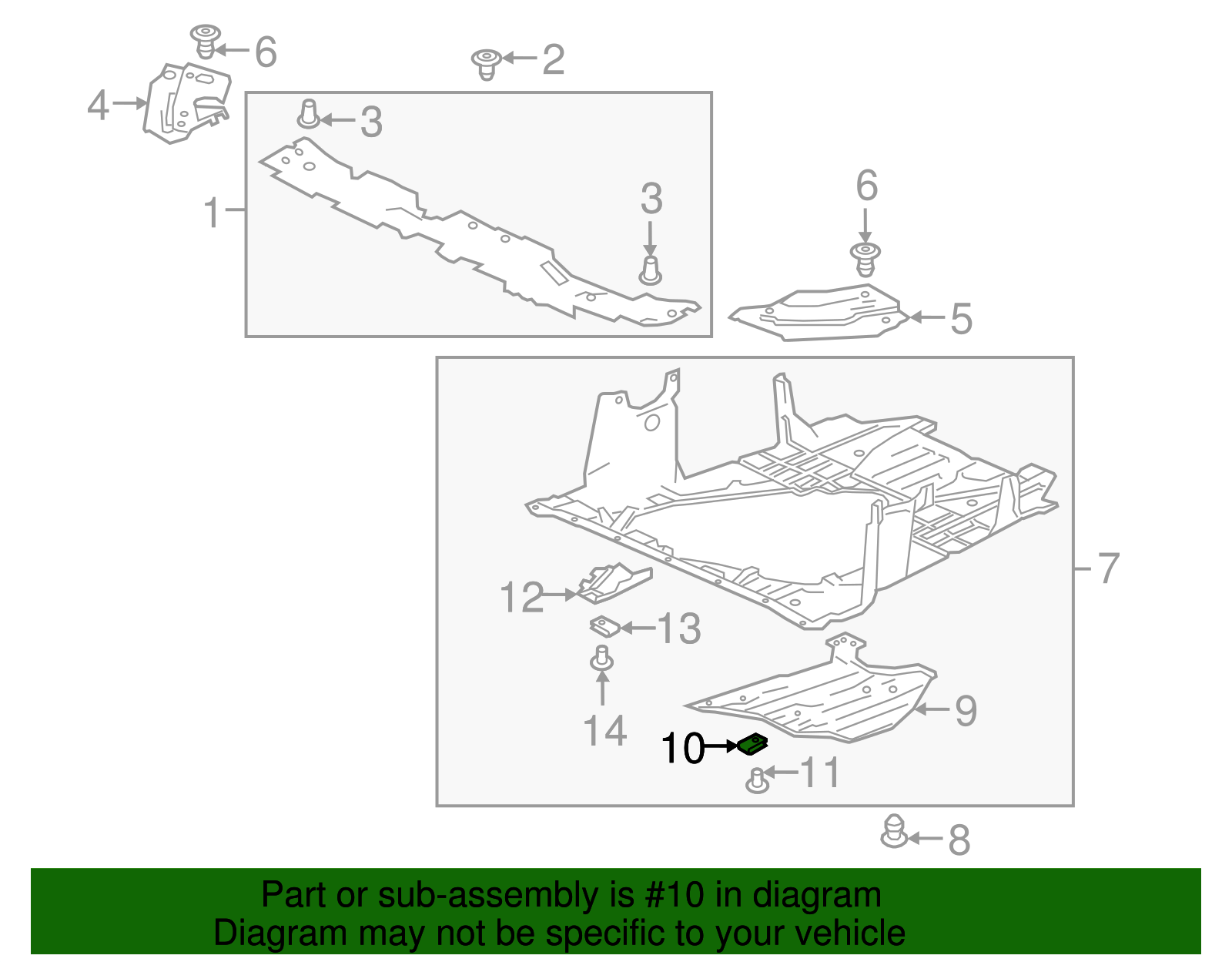 6
2
4
3
1
3
6
5
7
12
13
14
9
10
11
8

Part or sub-assembly is #10 in diagram
Diagram may not be specific to your vehicle