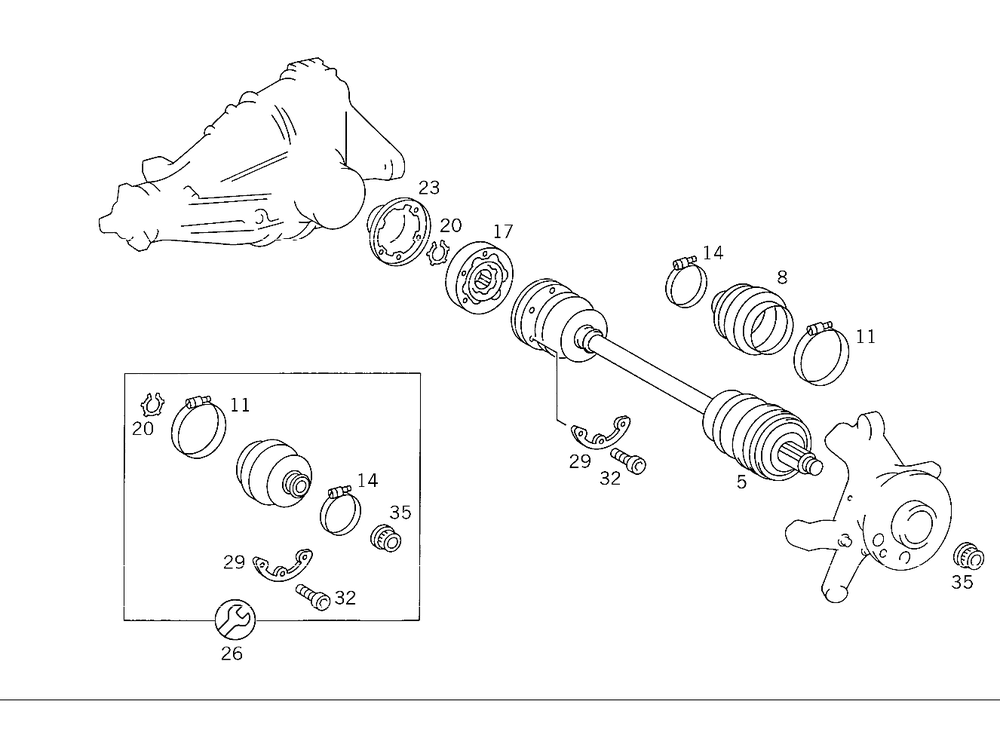 23
20
17
14
8
11
29
32
5
35
20
11
14
35
29
32
26