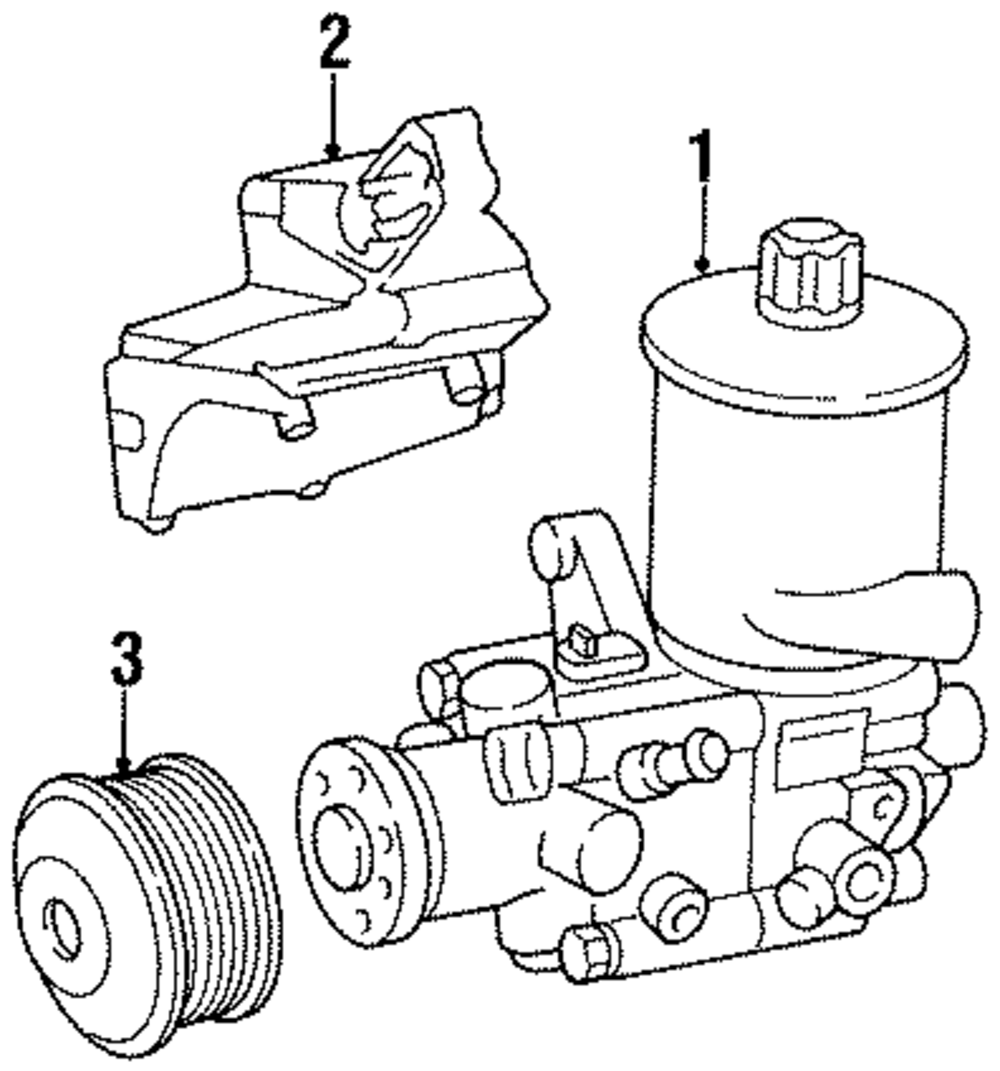 2

1

3