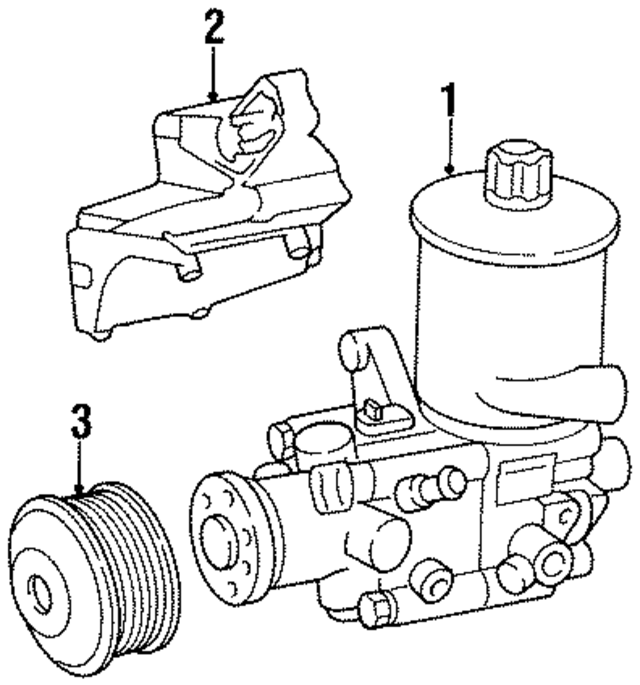 2
1
3