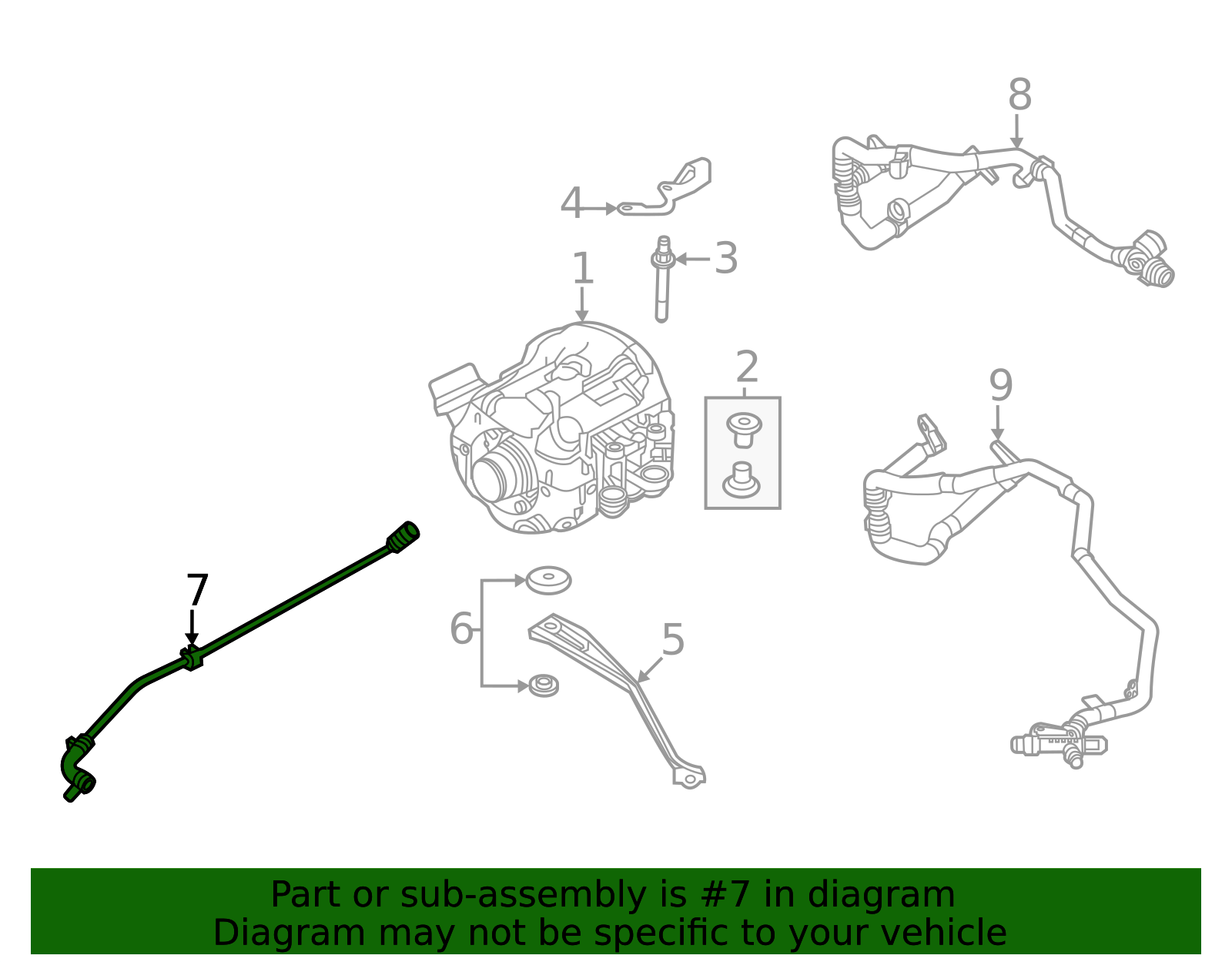 8
4
3
1
2
9
7
6
5

Part or sub-assembly is #7 in diagram
Diagram may not be specific to your vehicle