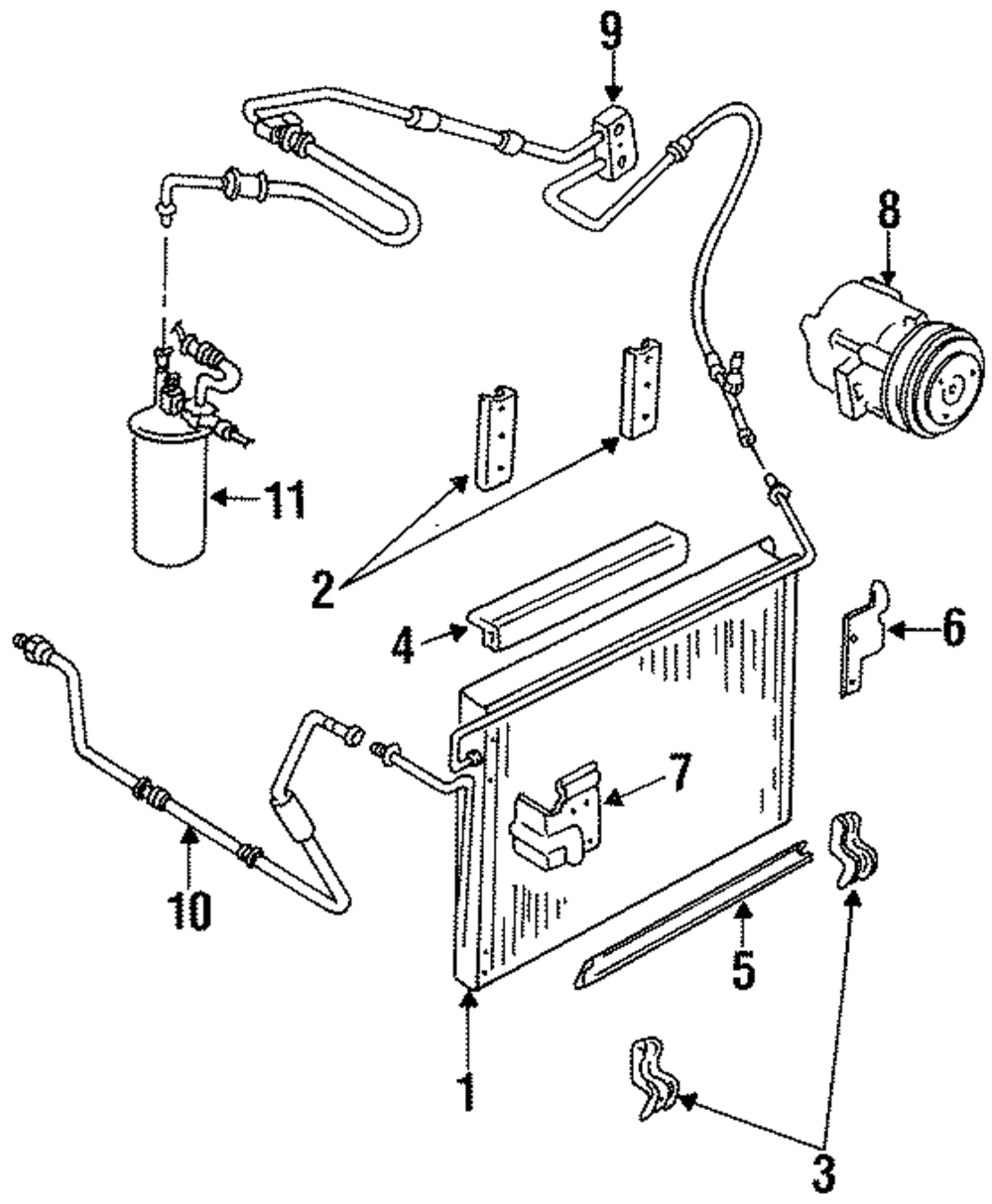 9
8
11
2
4
6
7
10
5
1
3