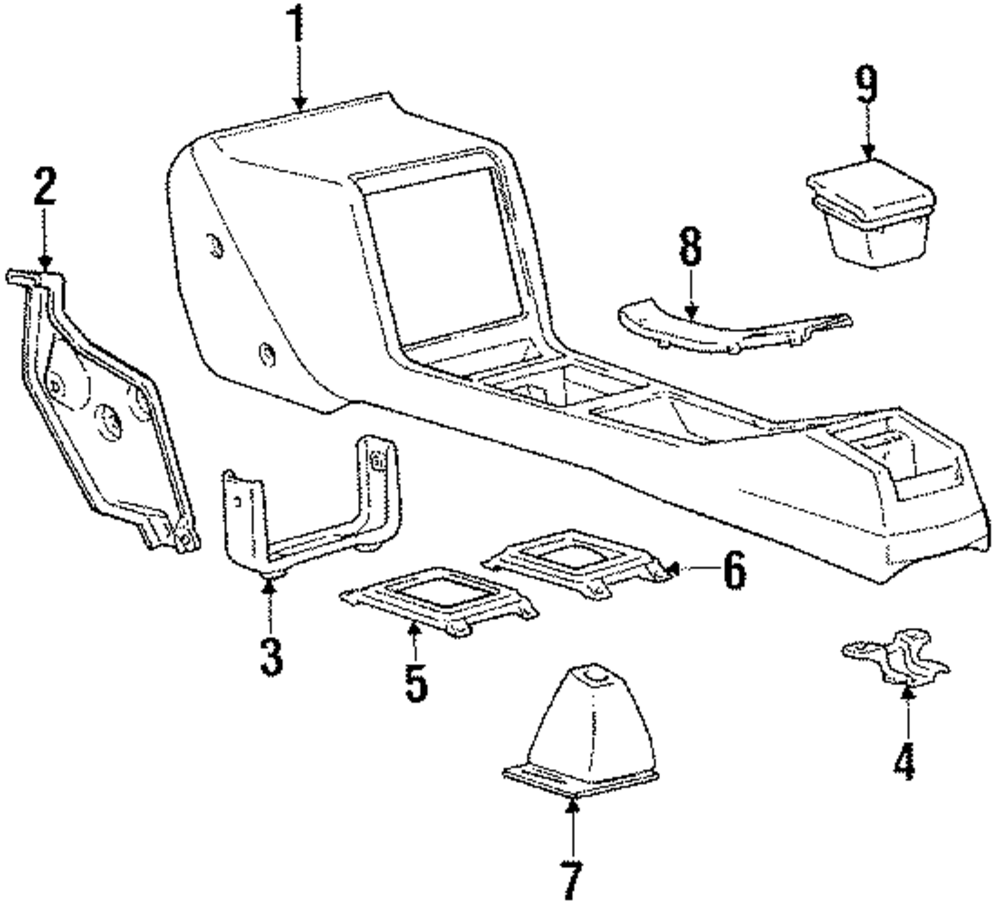 1
9
2
8
6
3
5
4
7