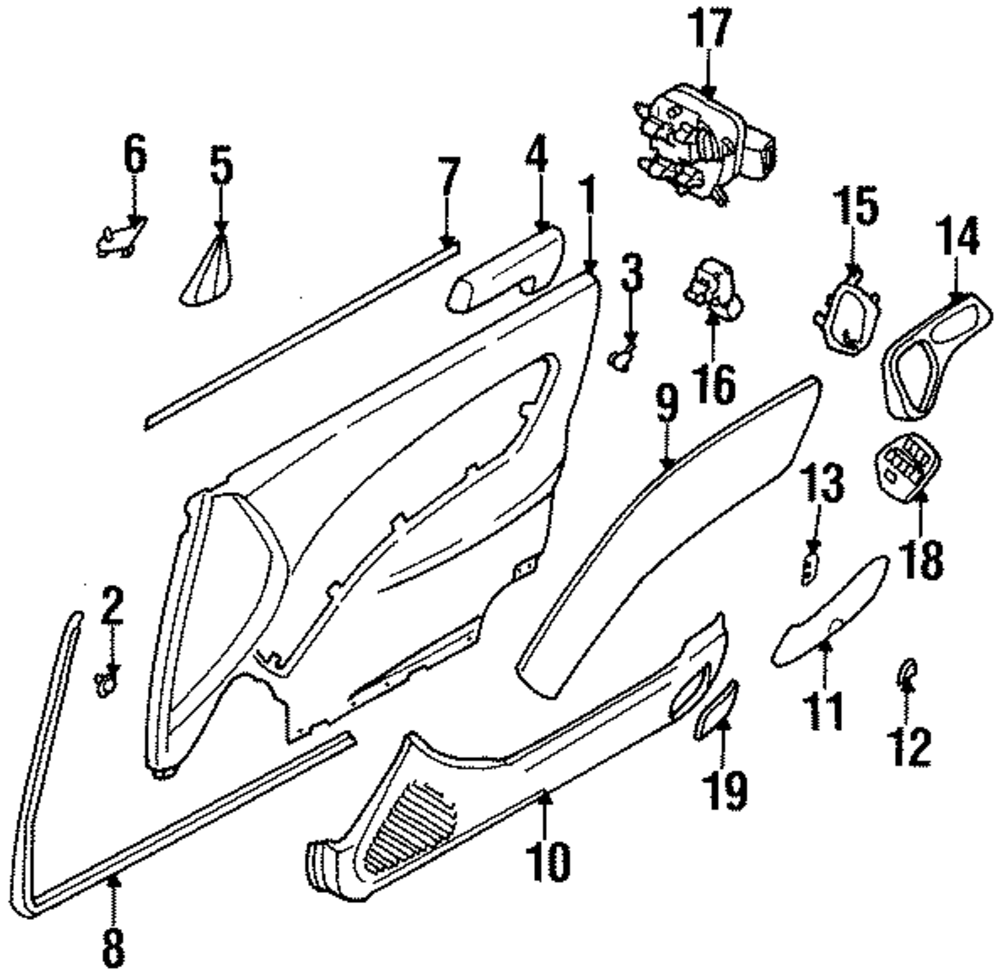 17
6
5
7
4
1
3
15
14
16
9
13
18
2
11
12
19
10
8