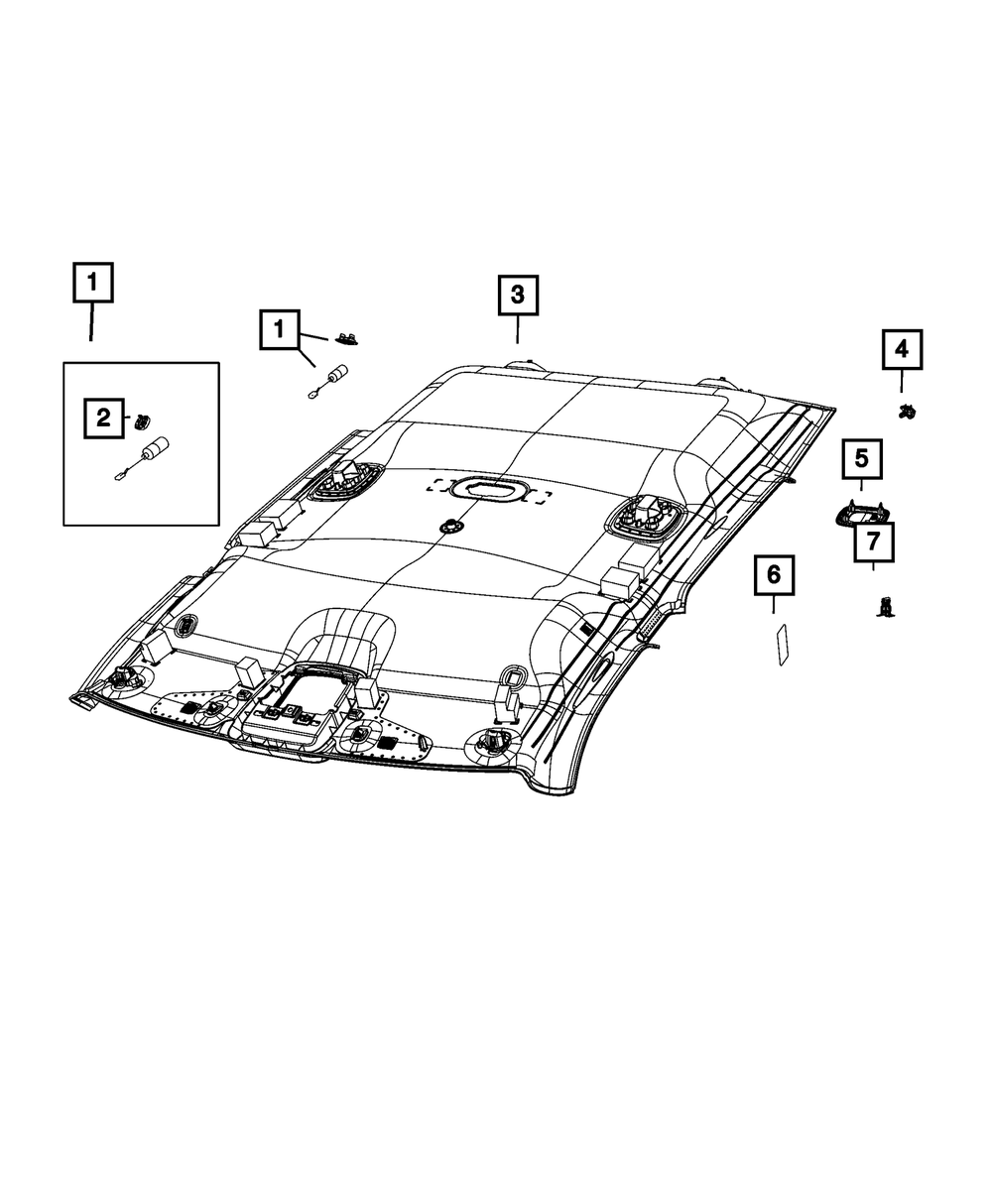 1
1
2
3
4
5
7
6