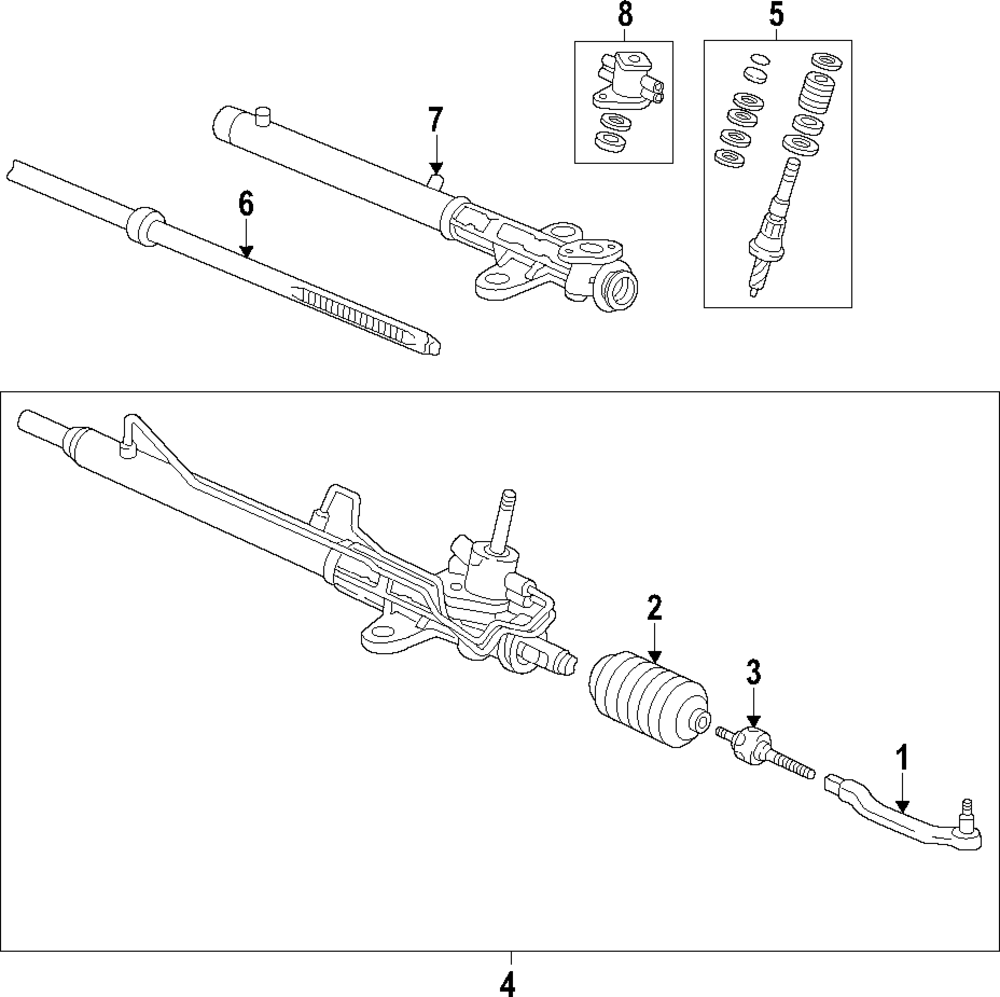 8
5
7
6
2
3
1
4